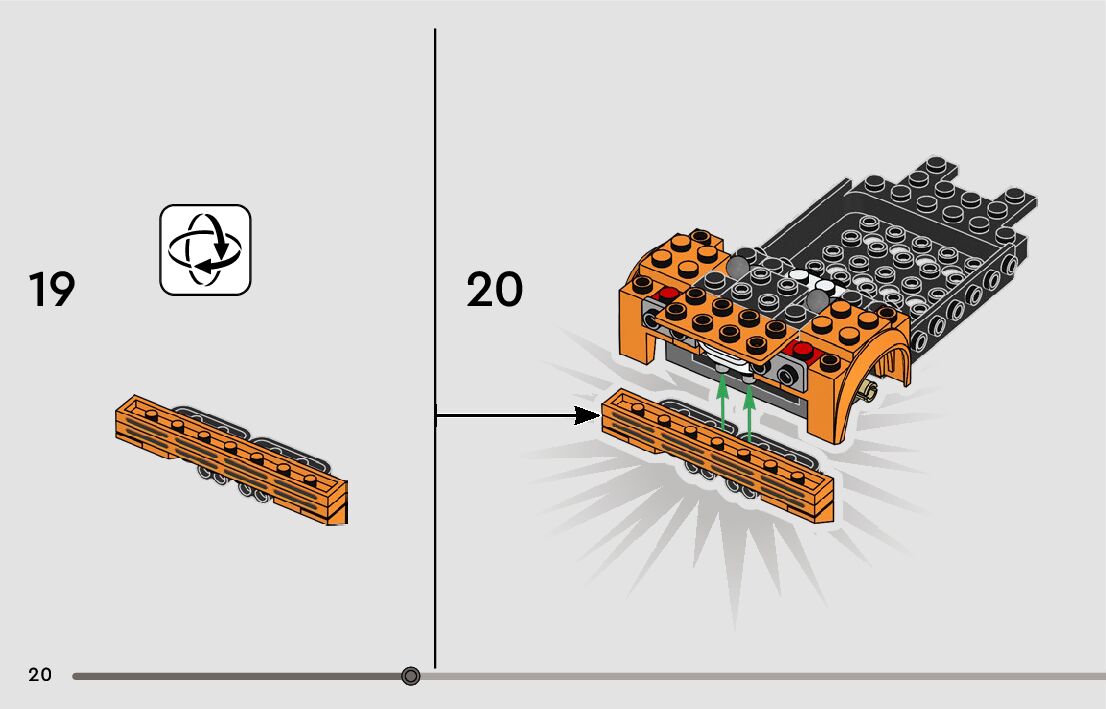 19

20

20