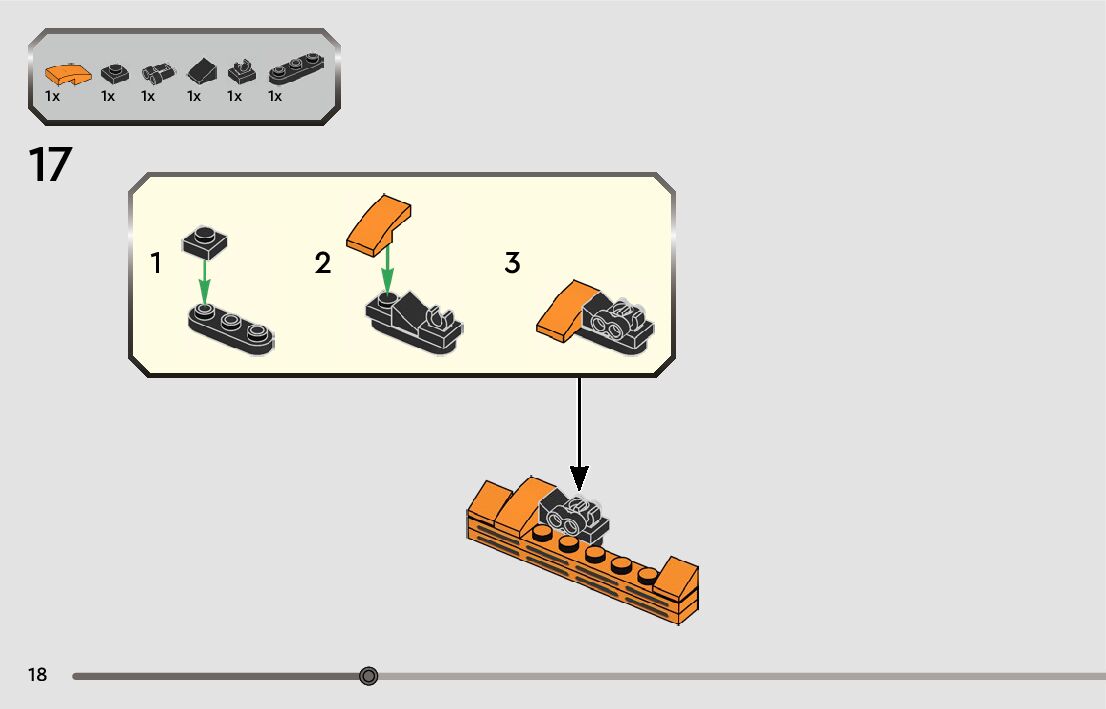 1x 1x 1x 1x 1x 1x

17

1

2

3

18