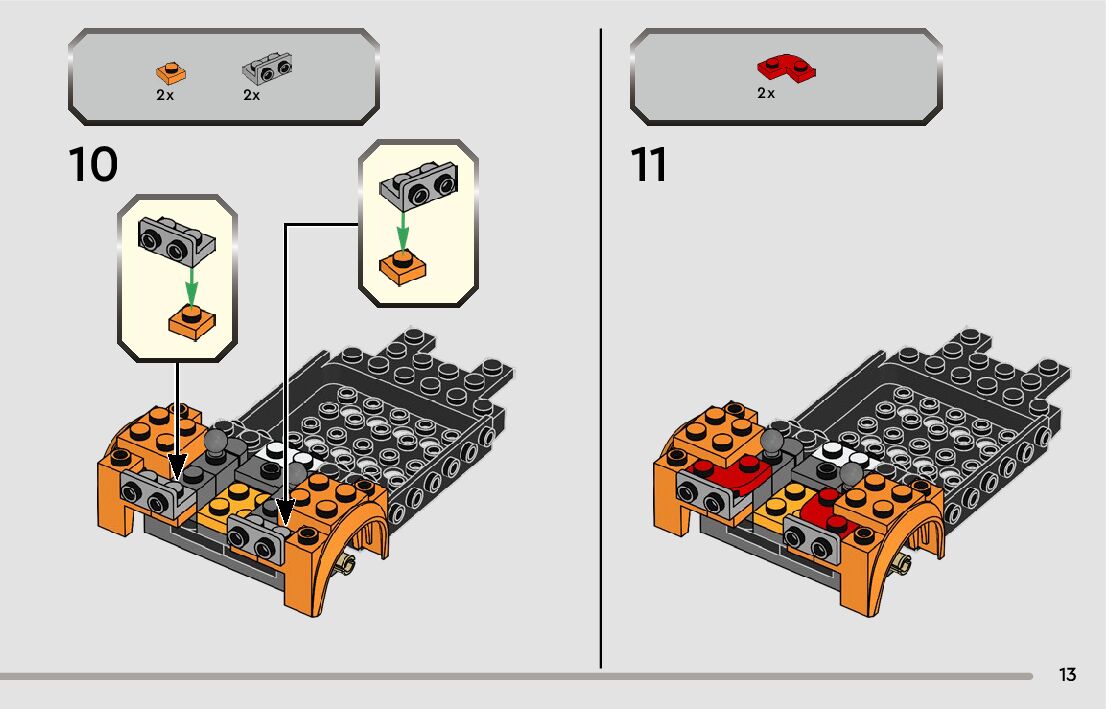 2x 2x

10

2x

11

13