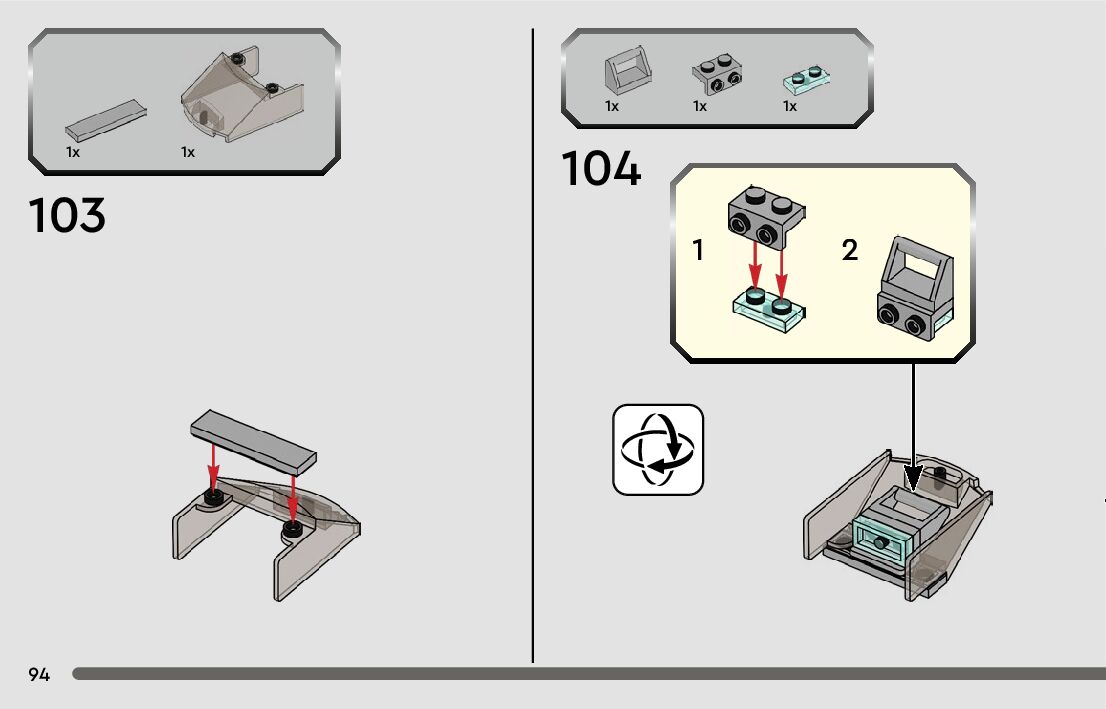 1x 1x

103

1x 1x 1x

104

1

2

94