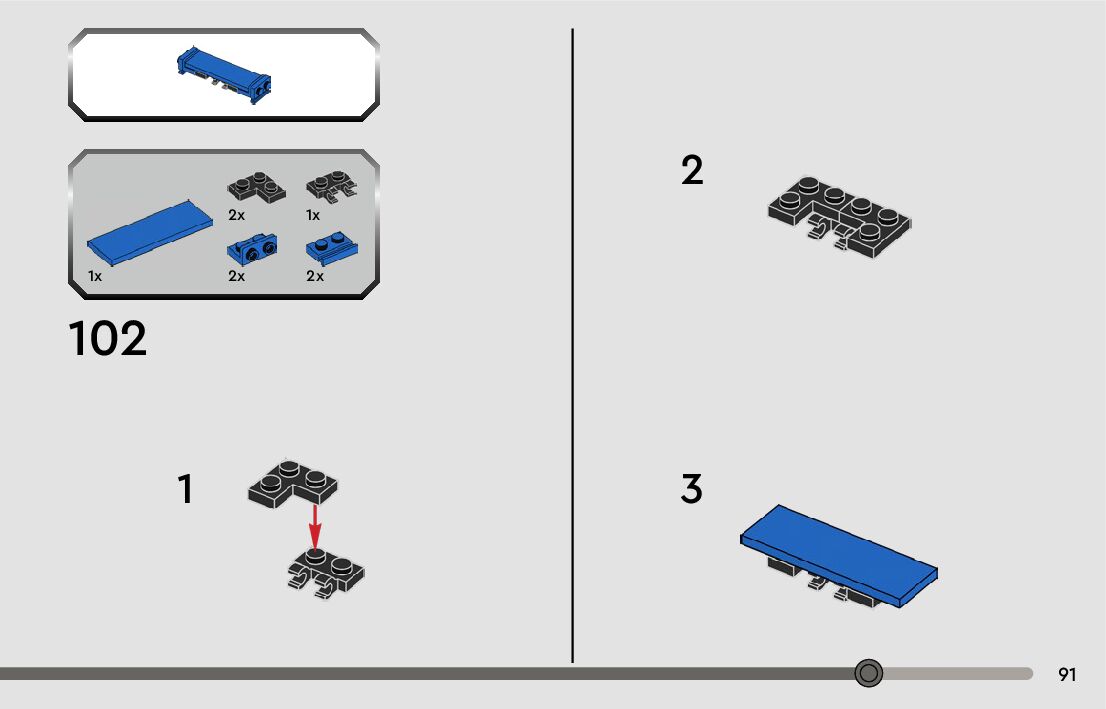 2x
1x
1x
2x
2x

102

1

2

3

91