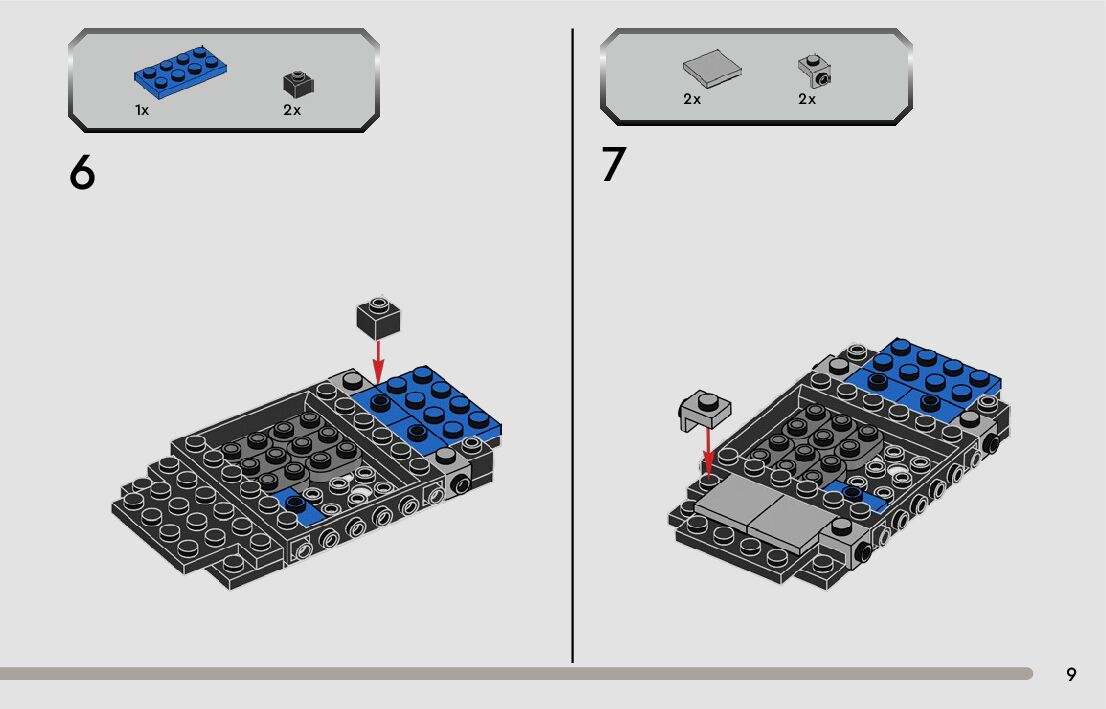 1x
2x

6

2x
2x

7

9