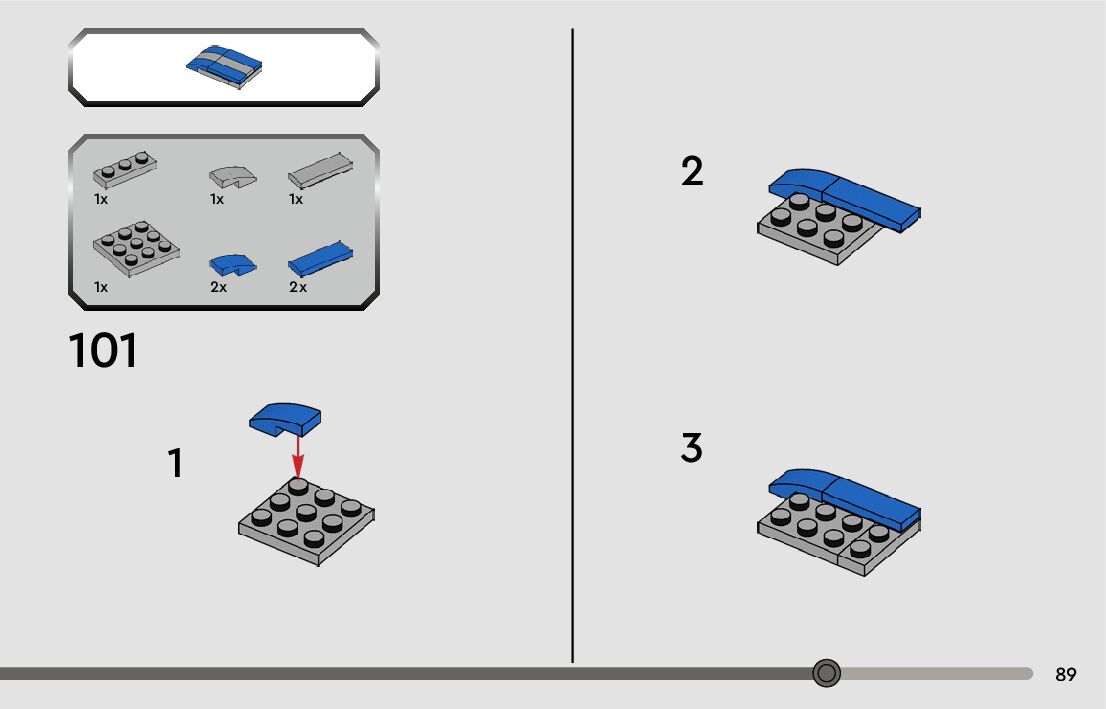 1x
1x
1x
1x
2x
2x

101

1

2

3

89