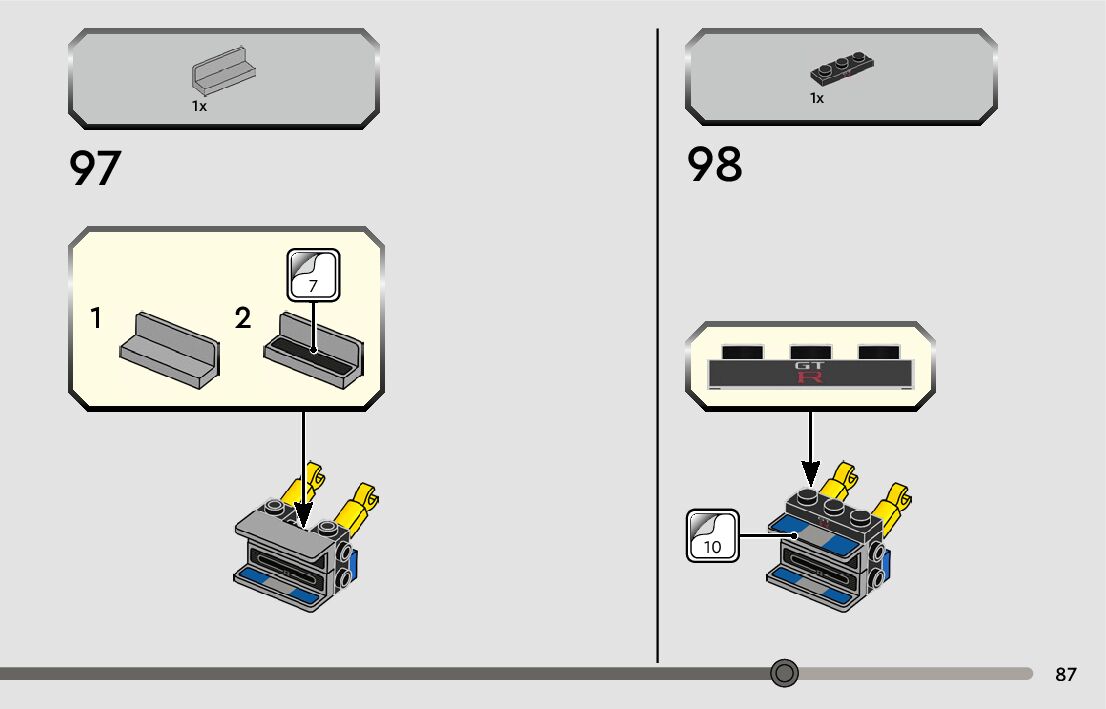 1x

97

1

2

7

1x

98

GT
R

10

87