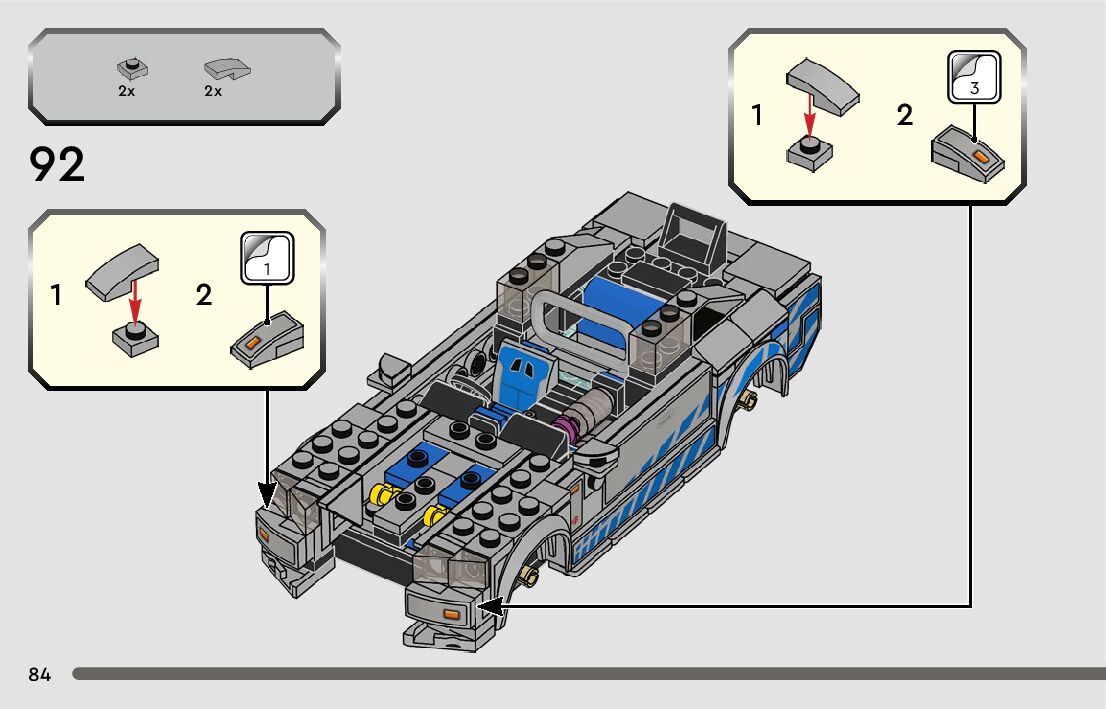 2x 2x

92

1 2 1

1 2 3

84