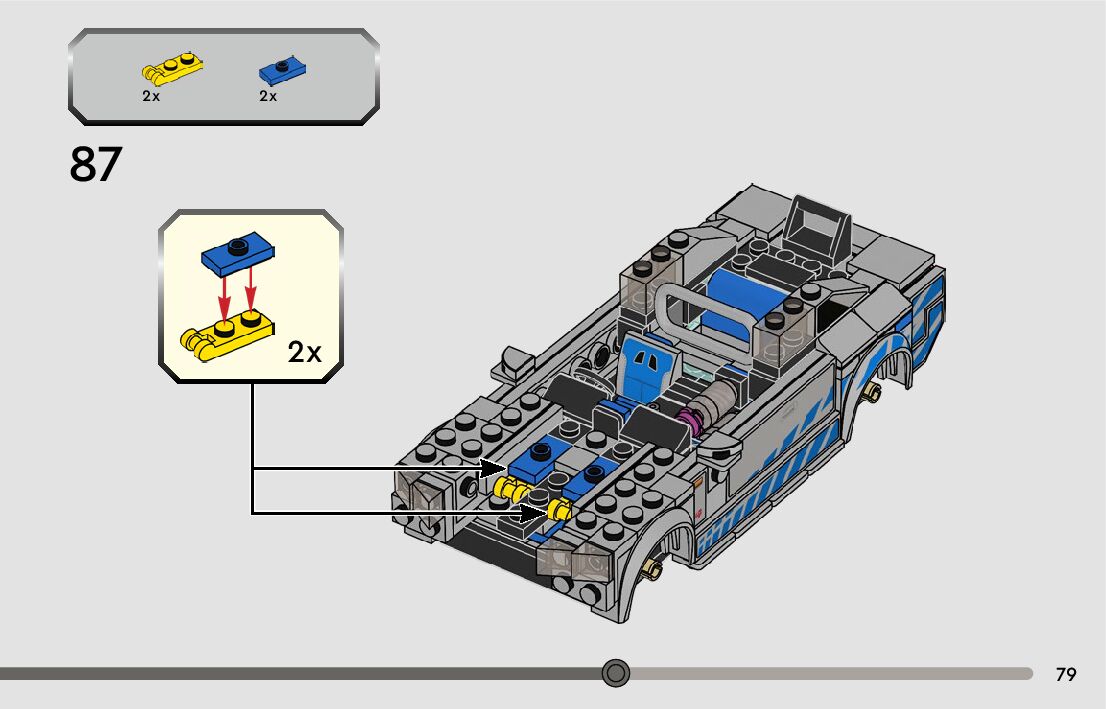 2x
2x

87

2x

79