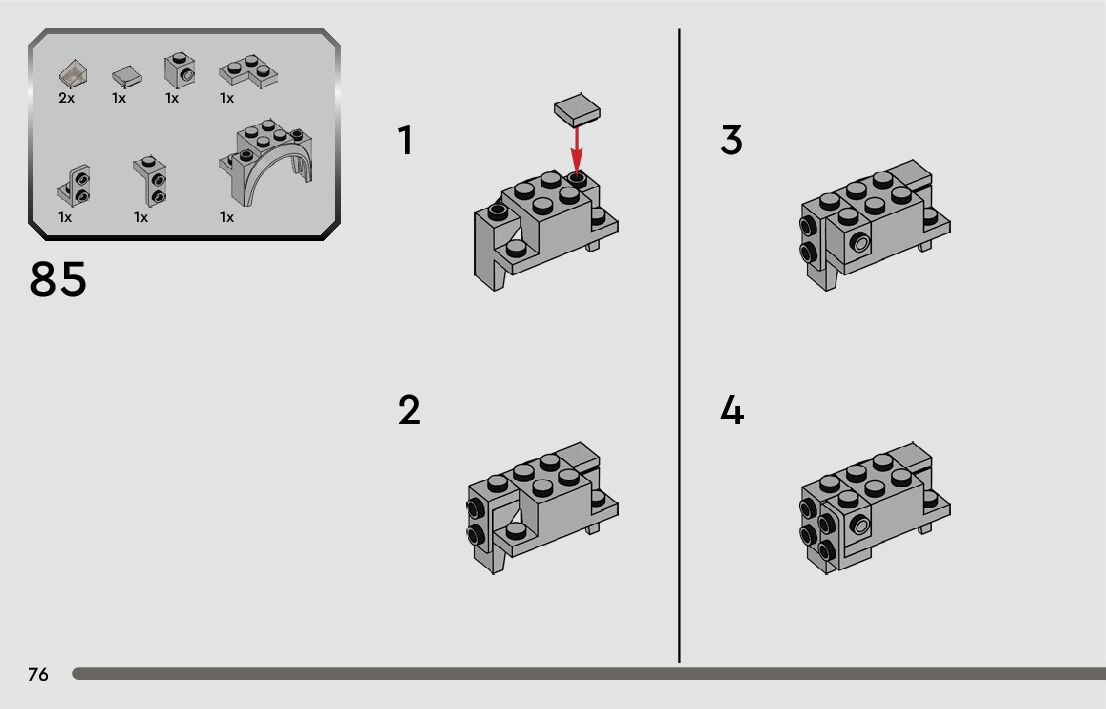 2x 1x 1x 1x

1x 1x 1x

85

1

2

3

4

76