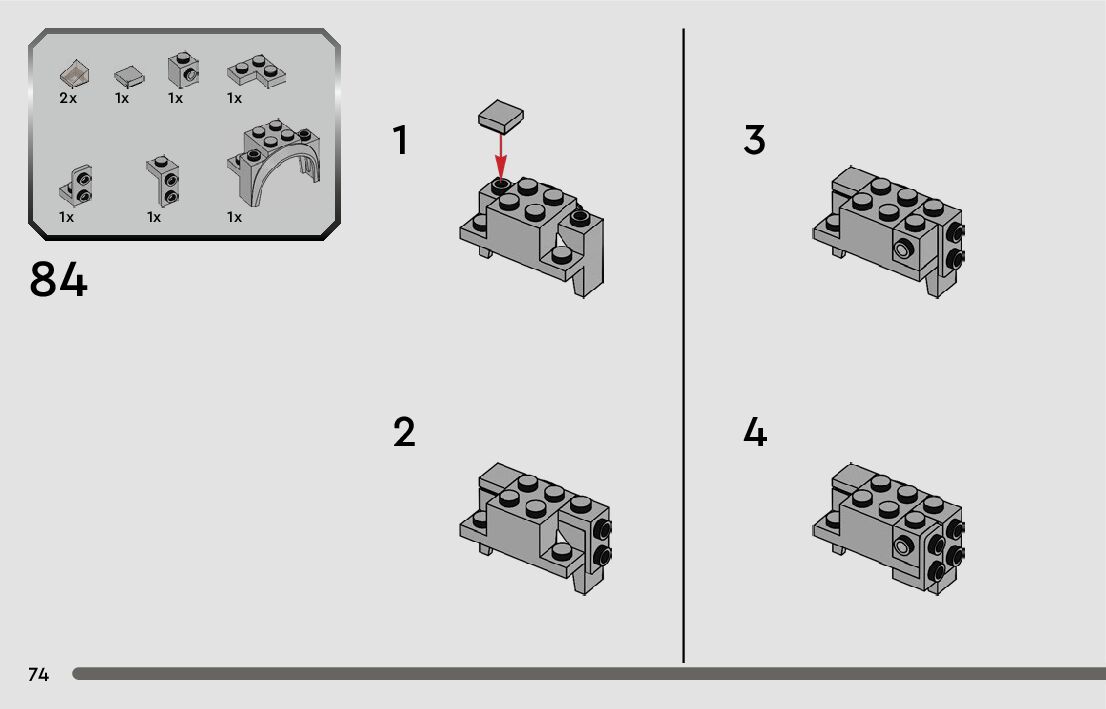 2x 1x 1x 1x

1x 1x 1x

84

1

2

3

4

74