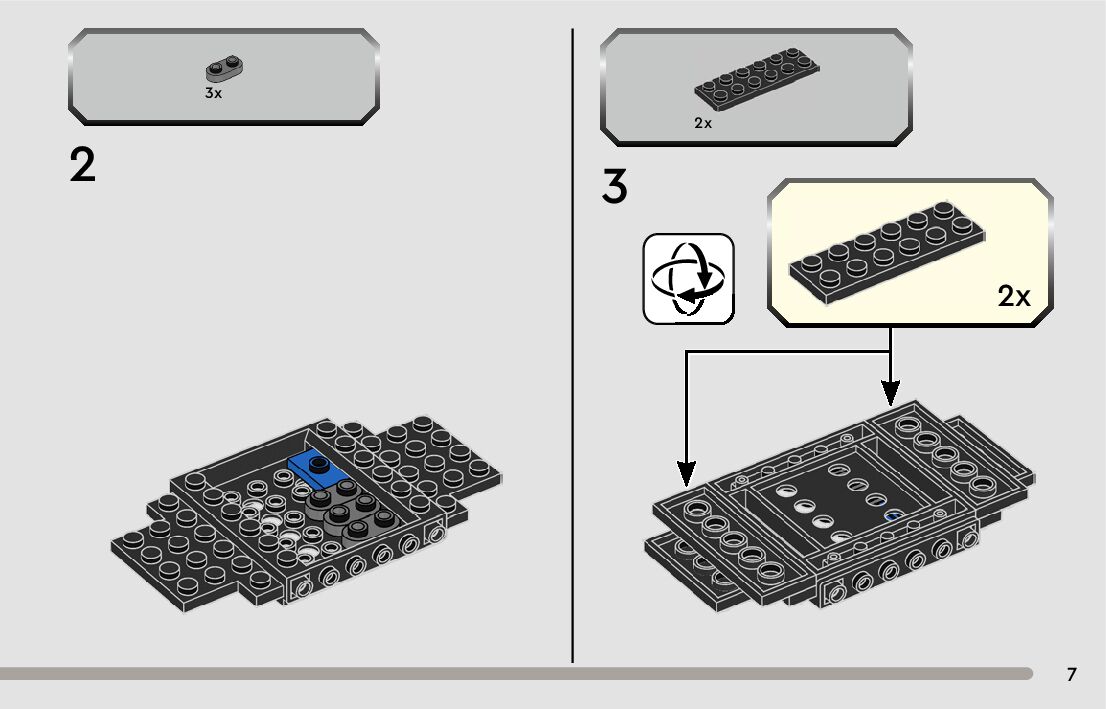 3x

2

2x

3

2x

7