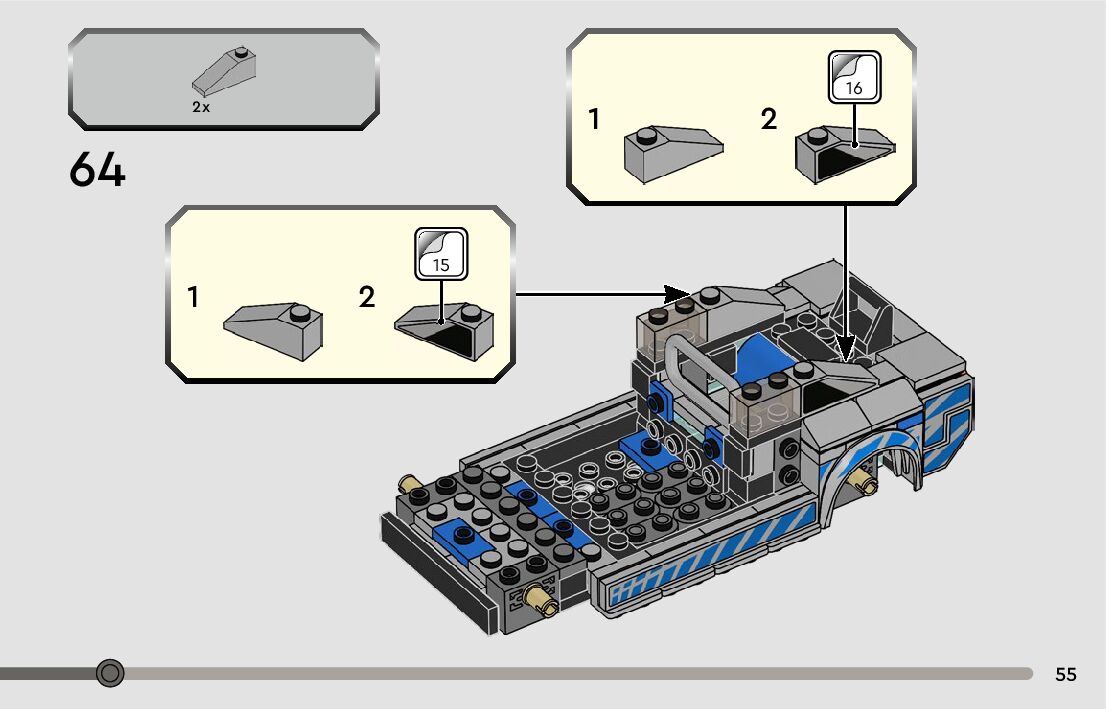 2x

64

1

2

16

1

2

15

55