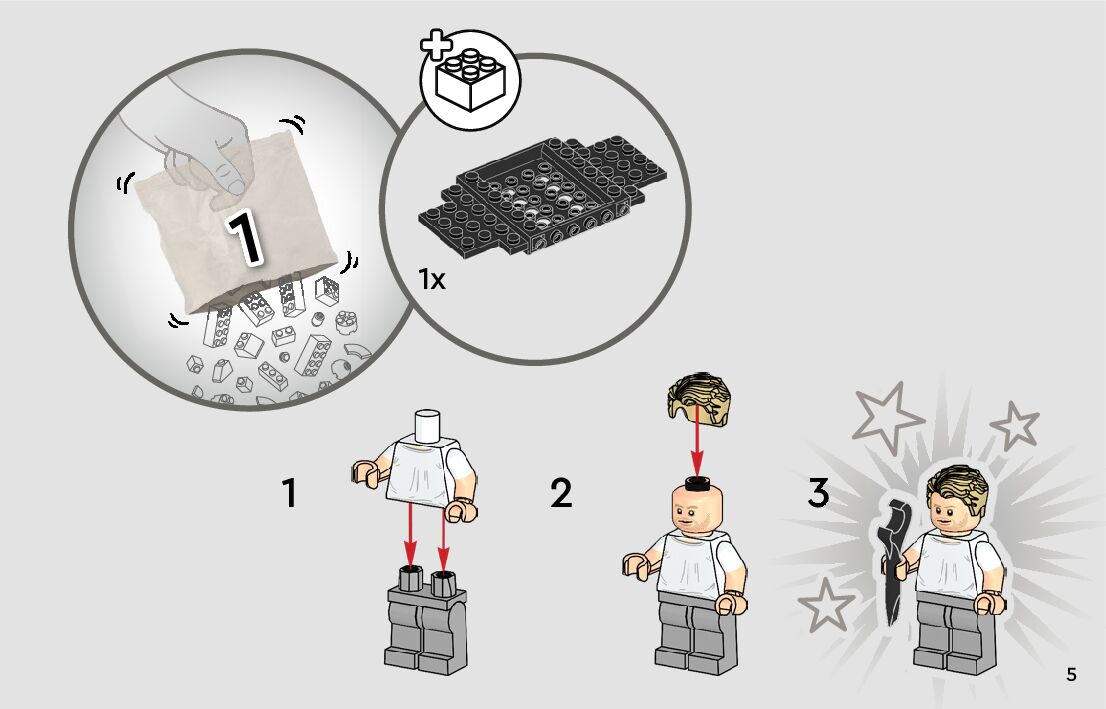 1

1x

1

2

3

5