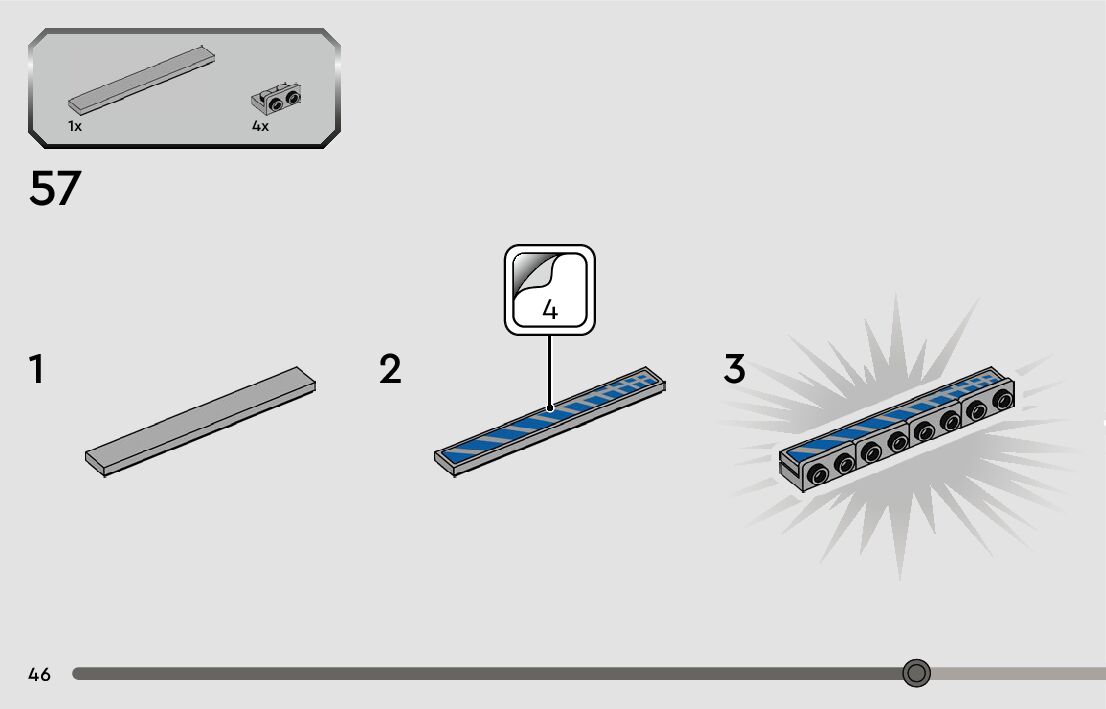 1x

4x

57

1

2

4

3

46