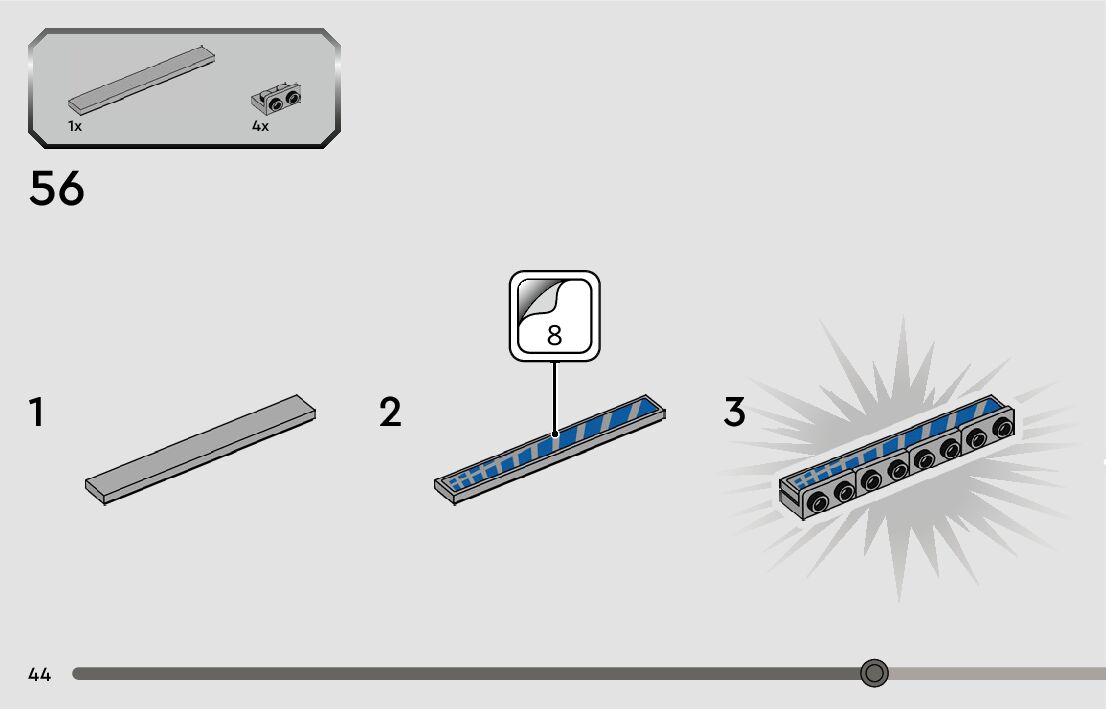 1x
4x

56

8

1

2

3

44