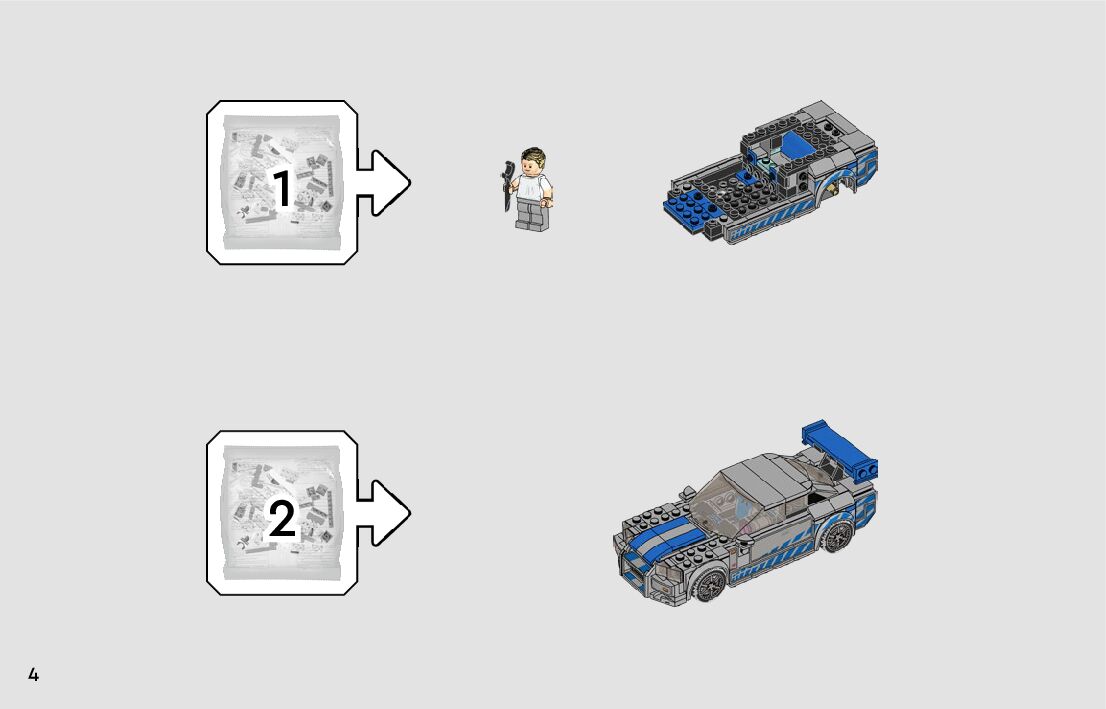 1

2

4