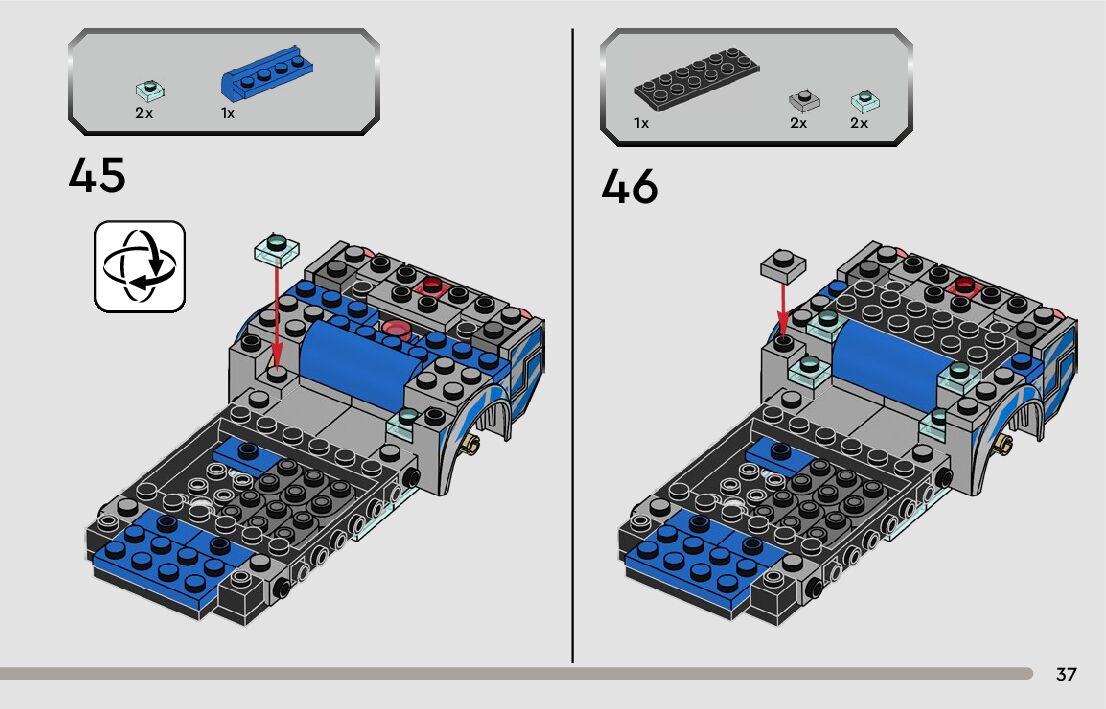 2x 1x

45

1x 2x 2x

46

37