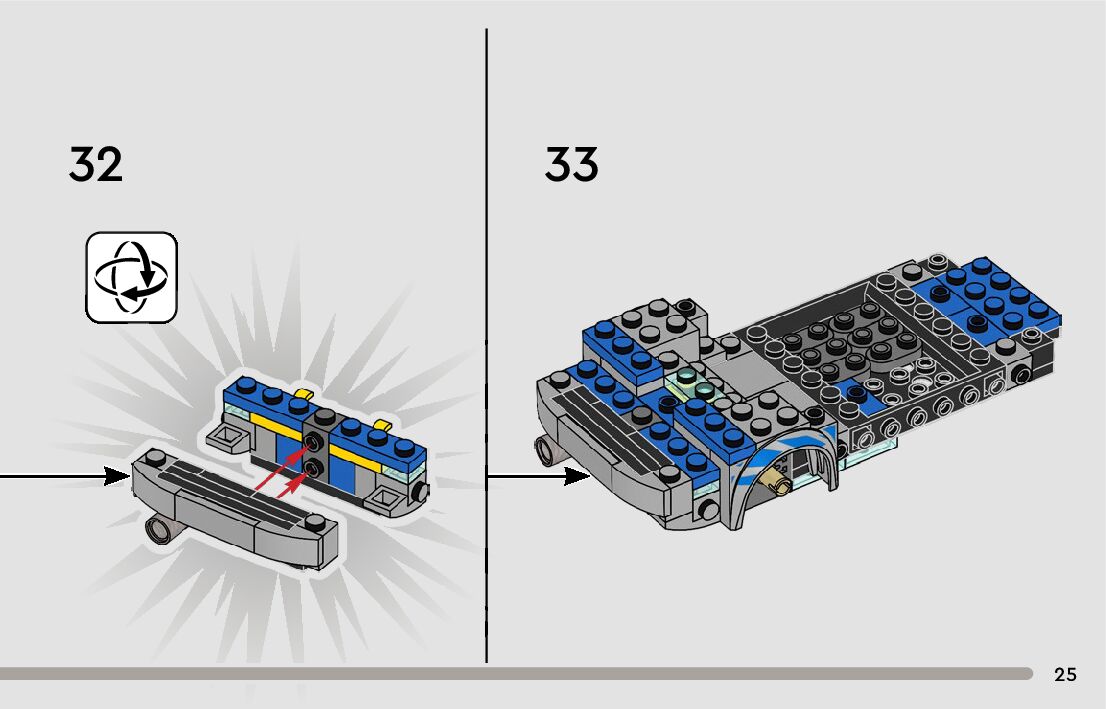 32

33

25