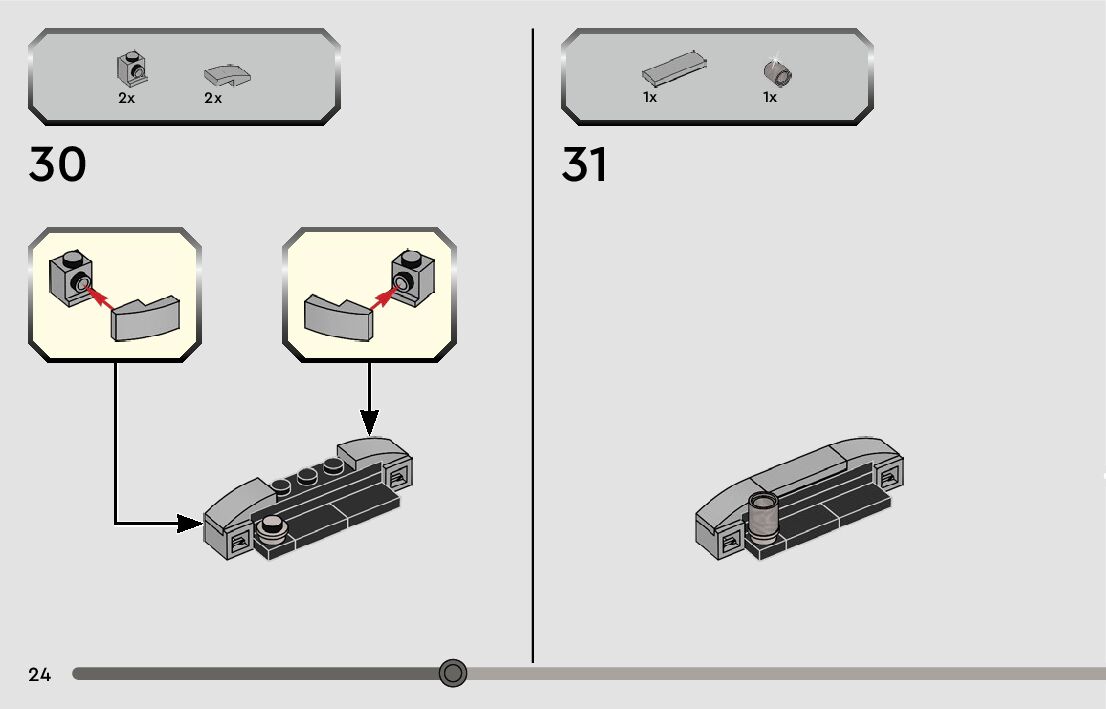 2x 2x

30

1x 1x

31

24