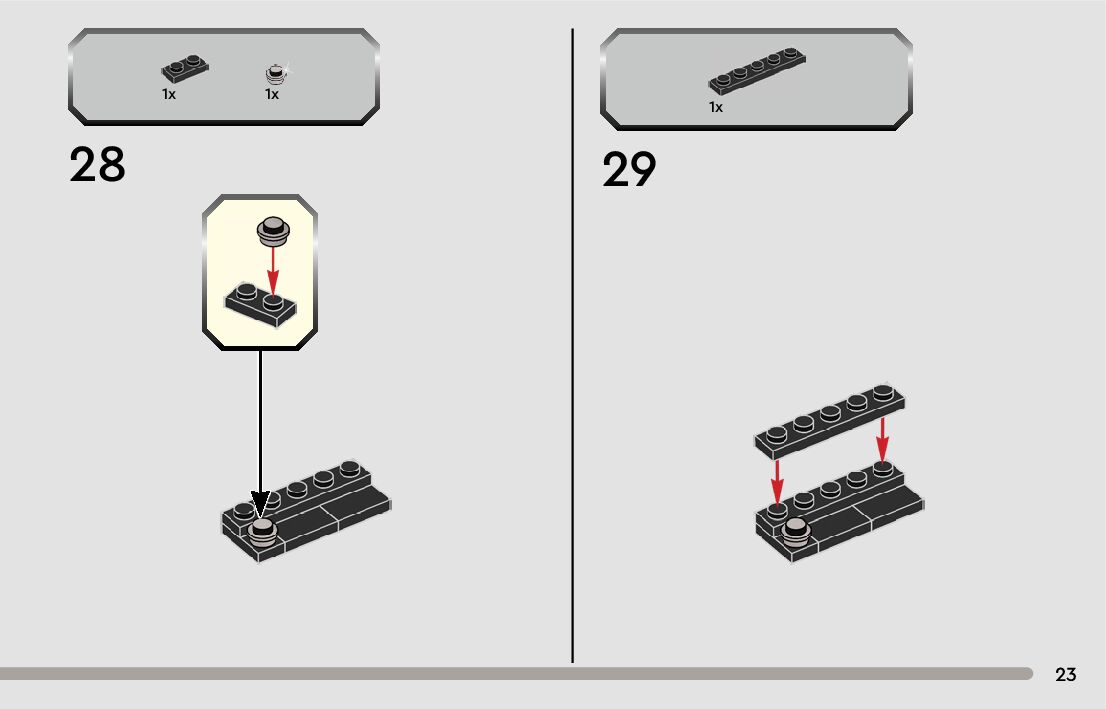 1x 1x

28

1x

29

23