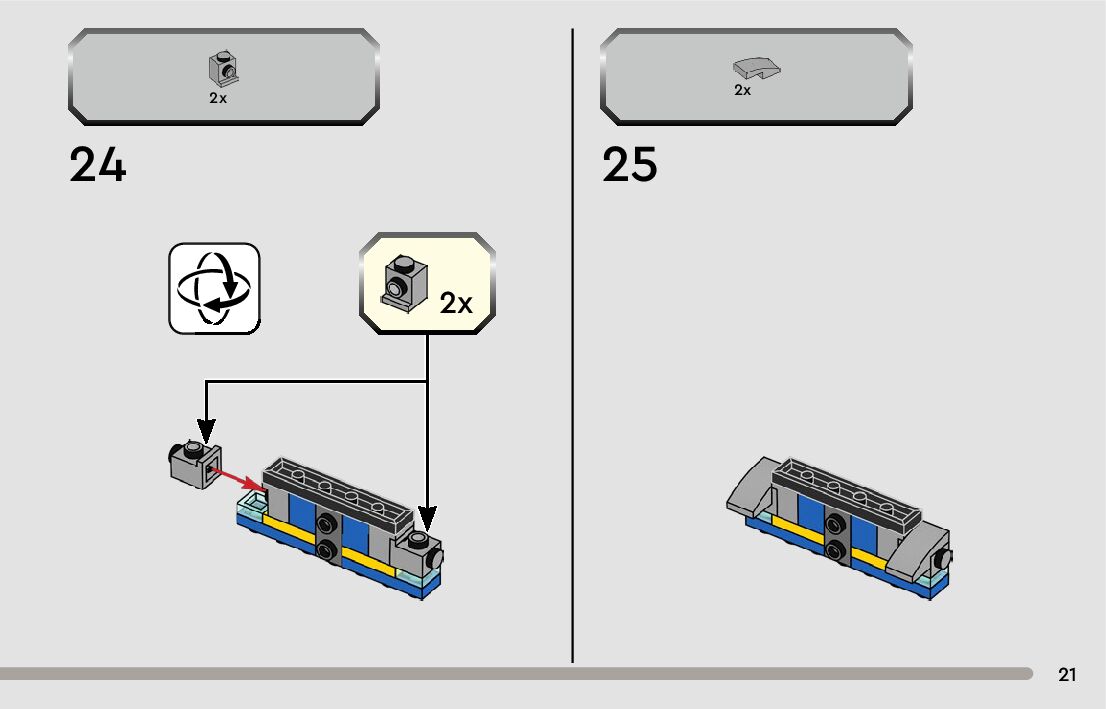 2x

24

2x

2x

25

21