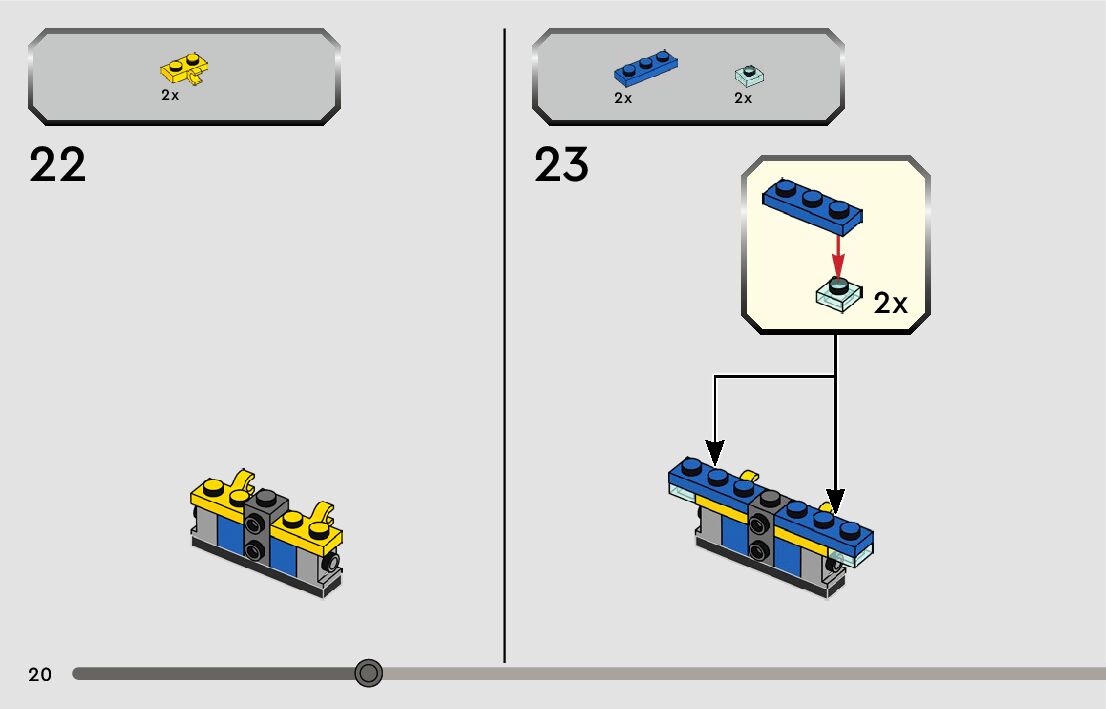 2x

22

2x 2x

23

2x

20