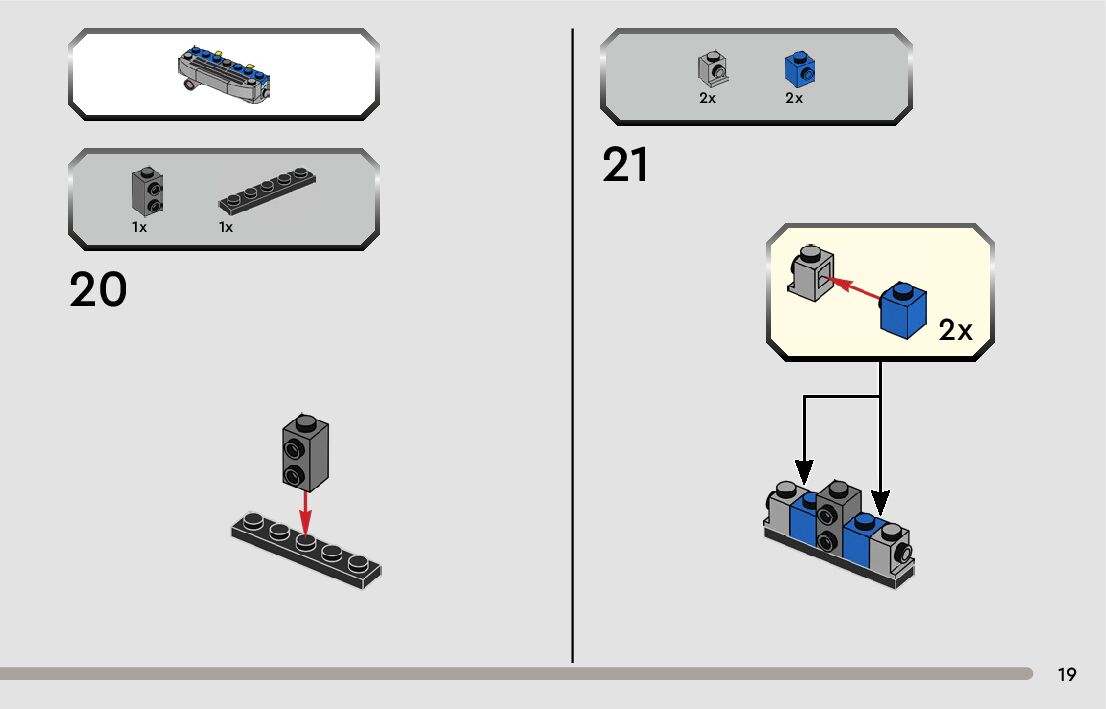 1x 1x

20

2x 2x

21

2x

19