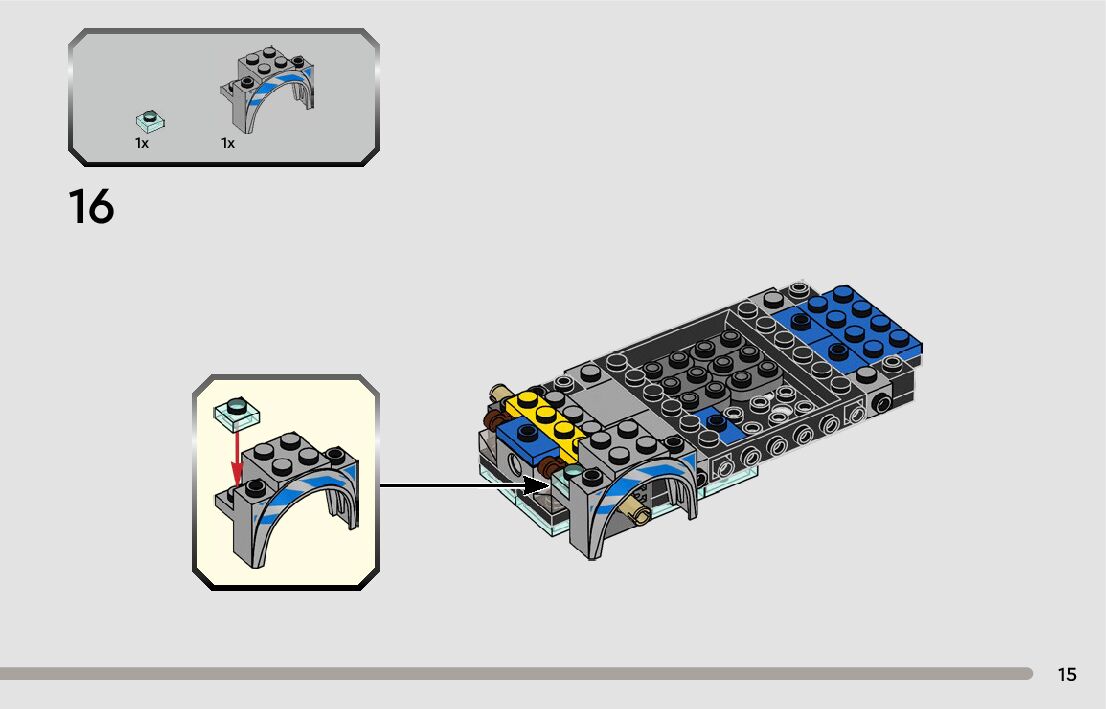 1x
1x

16

15