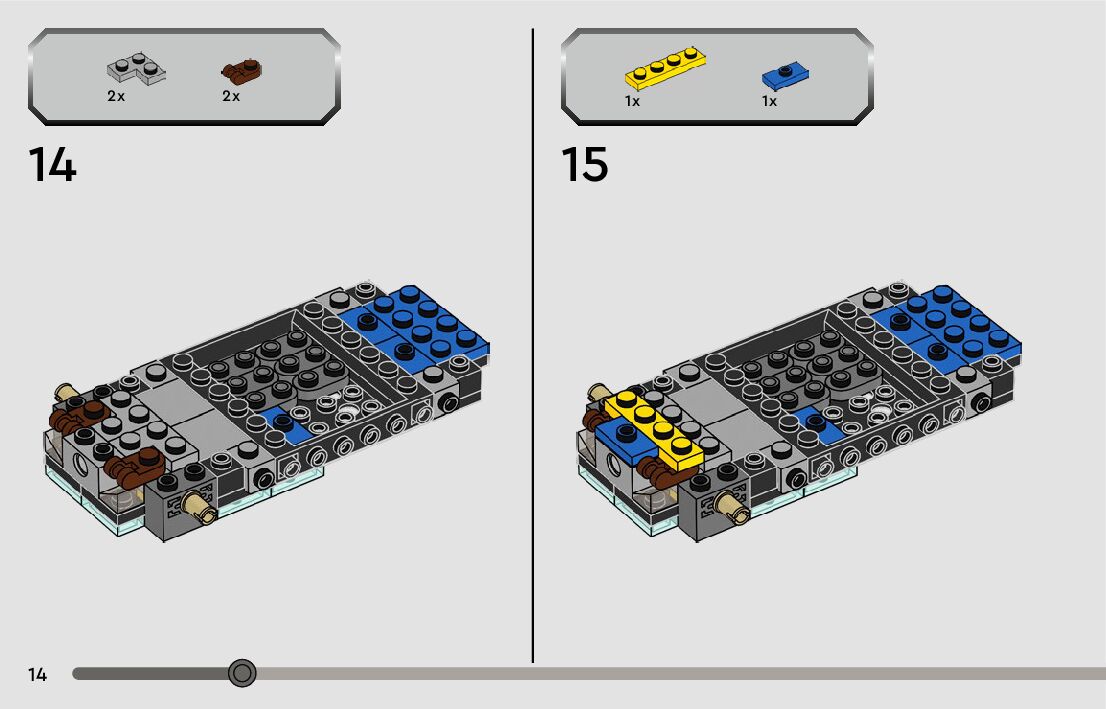 2x 2x

14

1x 1x

15

14