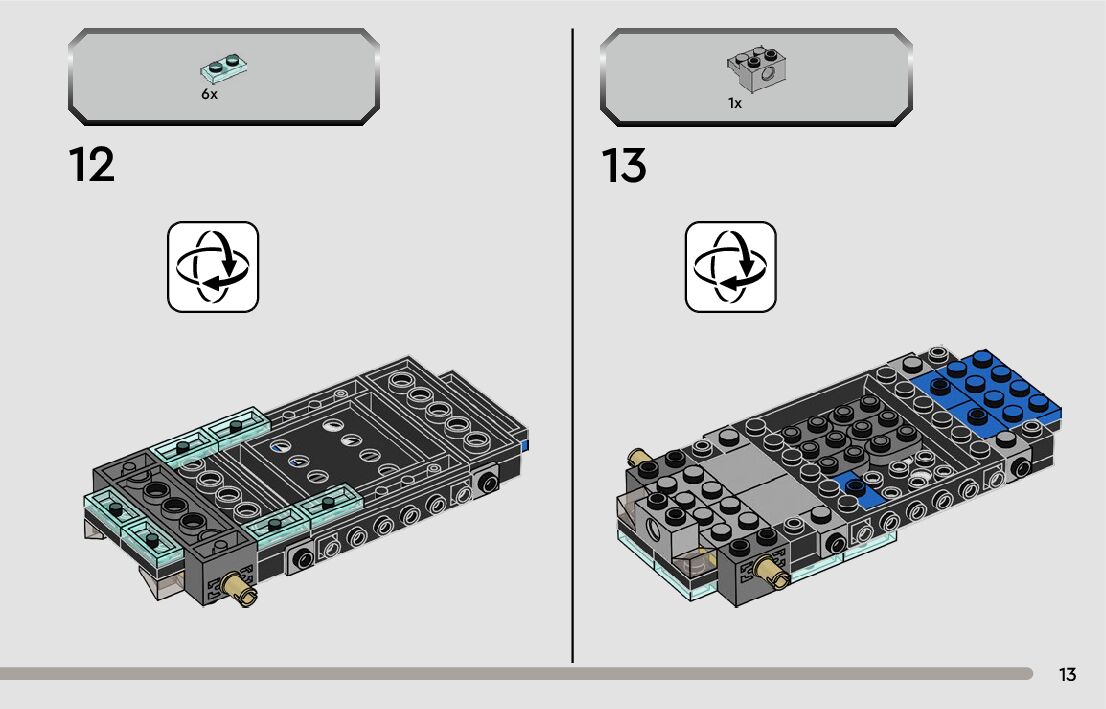 6x

12

1x

13

13