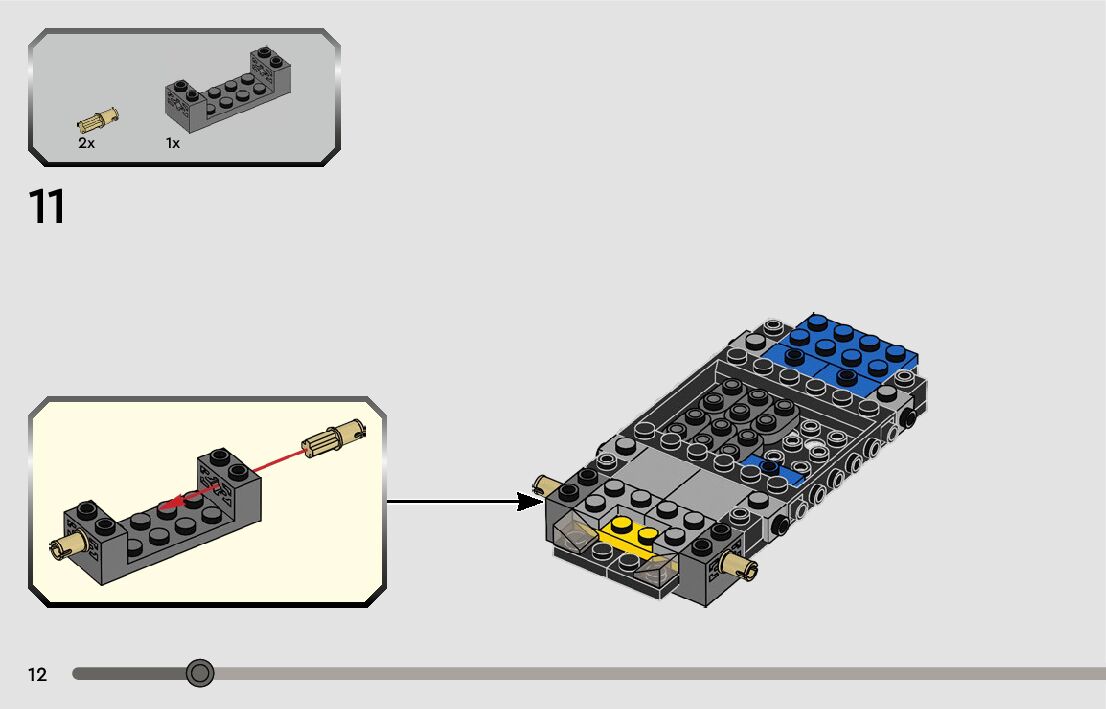 2x
1x

11

12