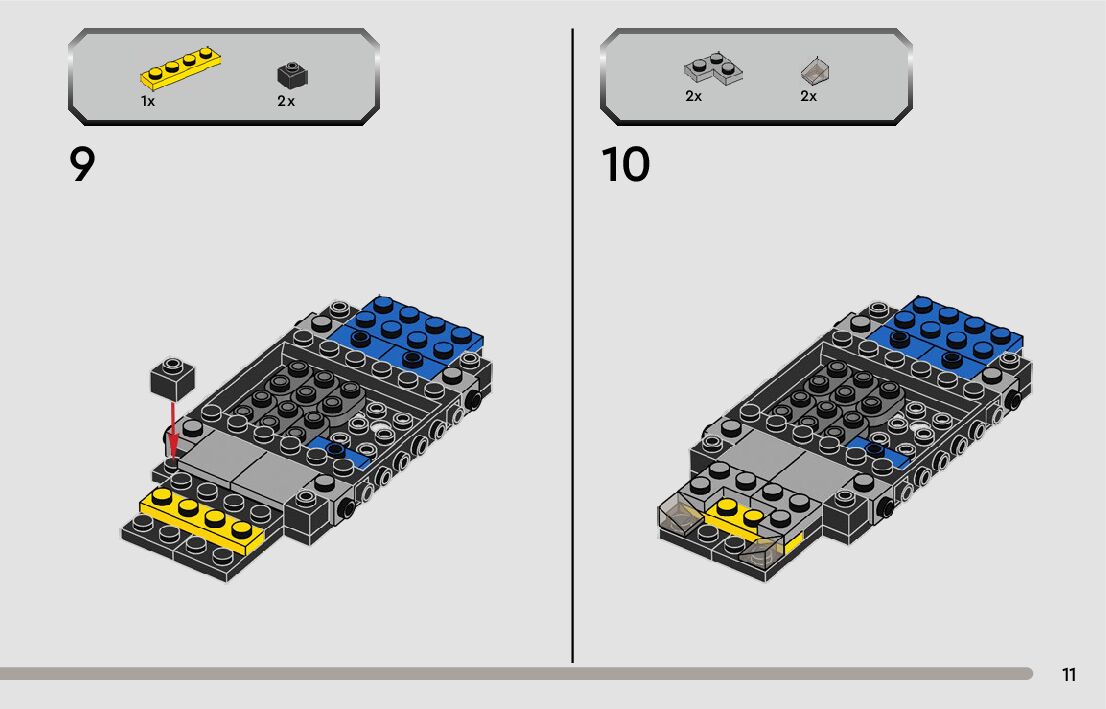 1x 2x

9

2x 2x

10

11