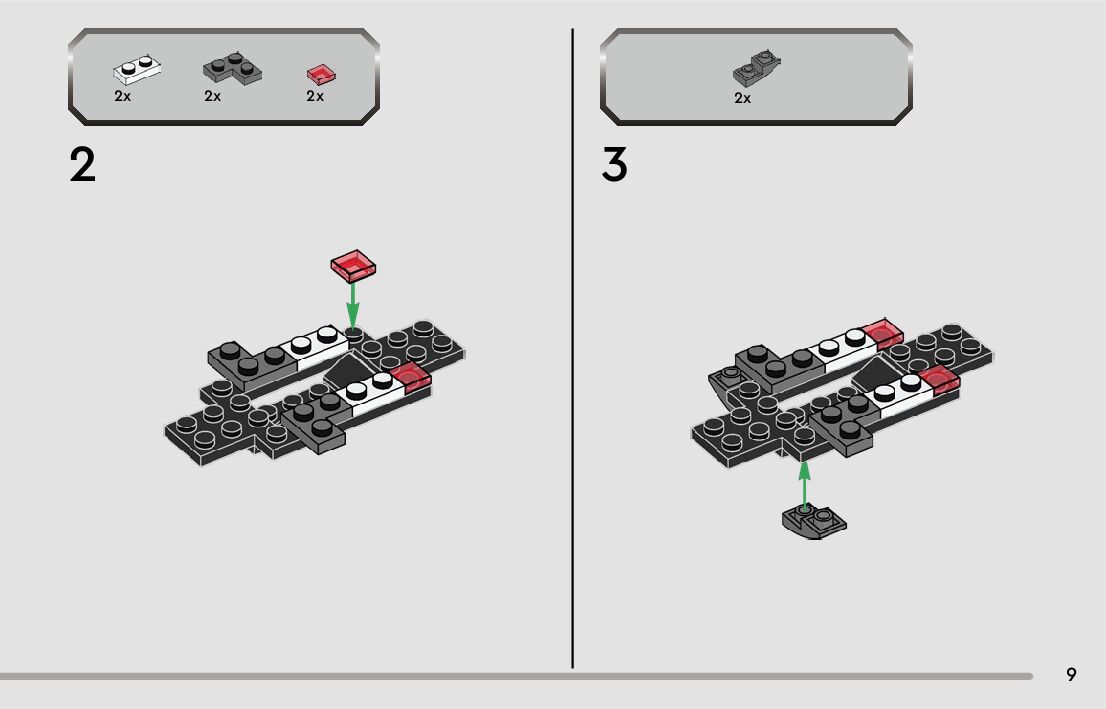 2x 2x 2x

2

2x

3

9