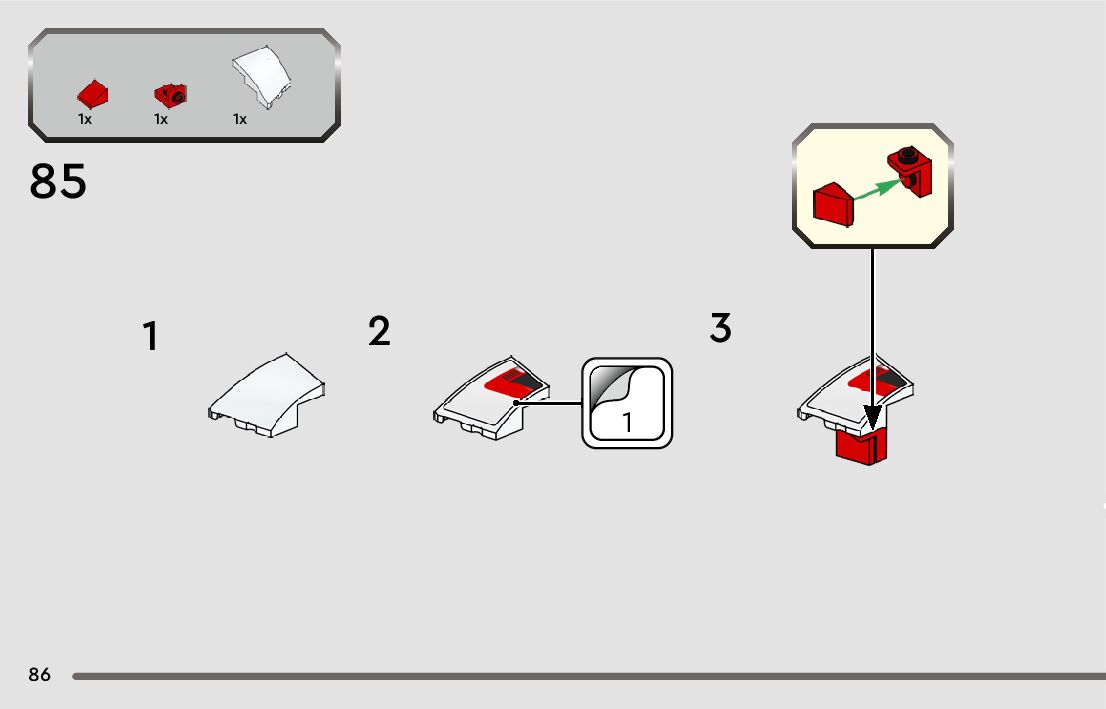 1x 1x 1x

85

1

2

1

3

86