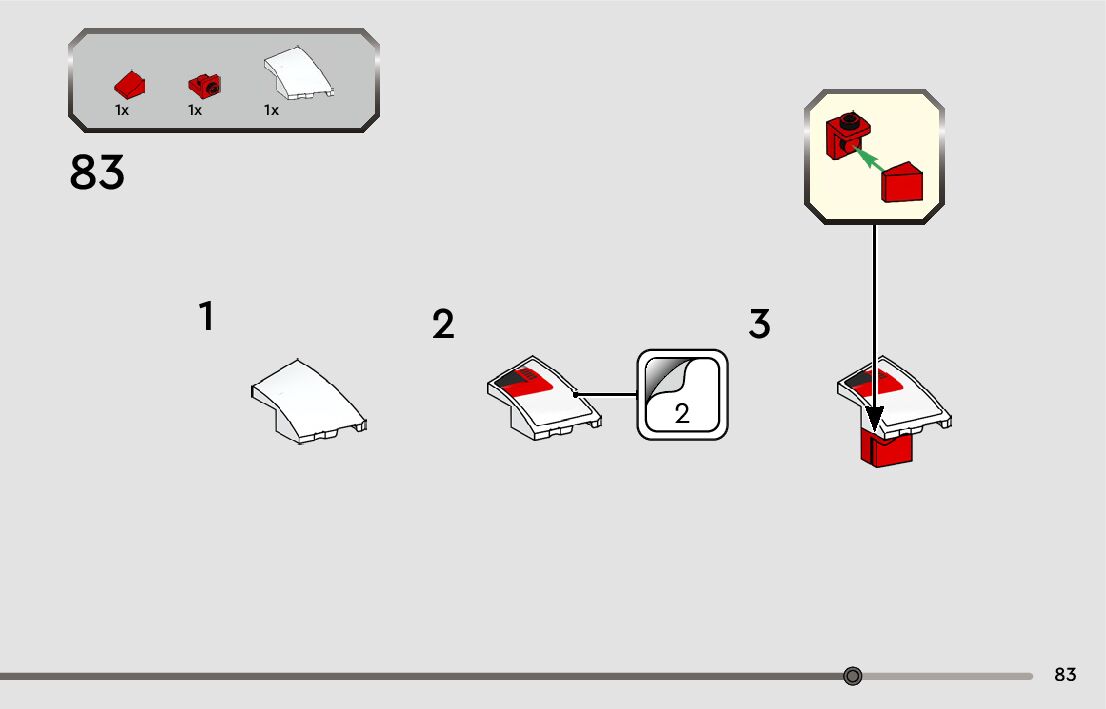 1x 1x 1x

83

1

2

2

3

83