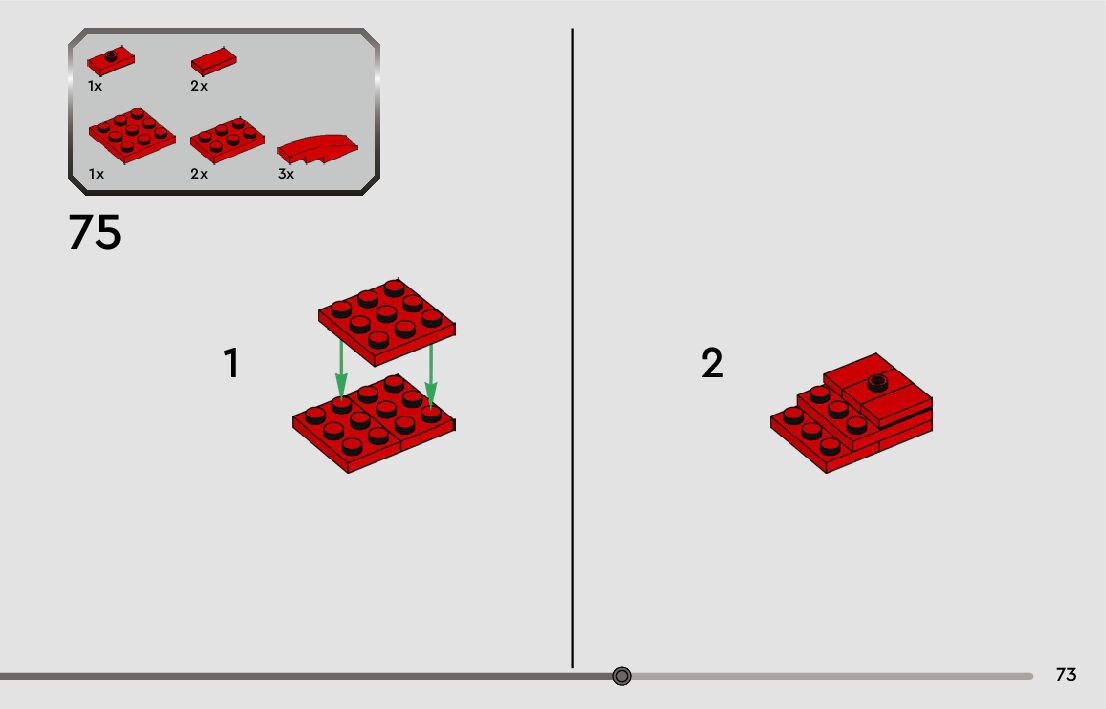 1x
2x
1x
2x
3x

75

1

2

73