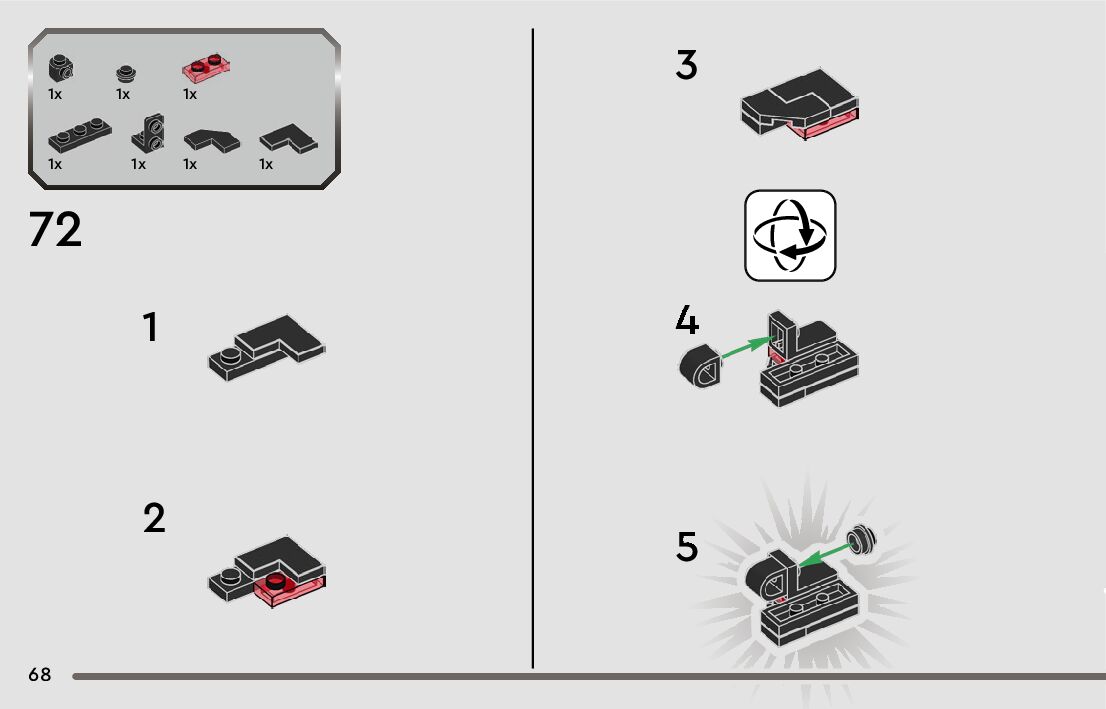 1x 1x 1x
1x 1x 1x 1x

72

1

2

3

4

5

68