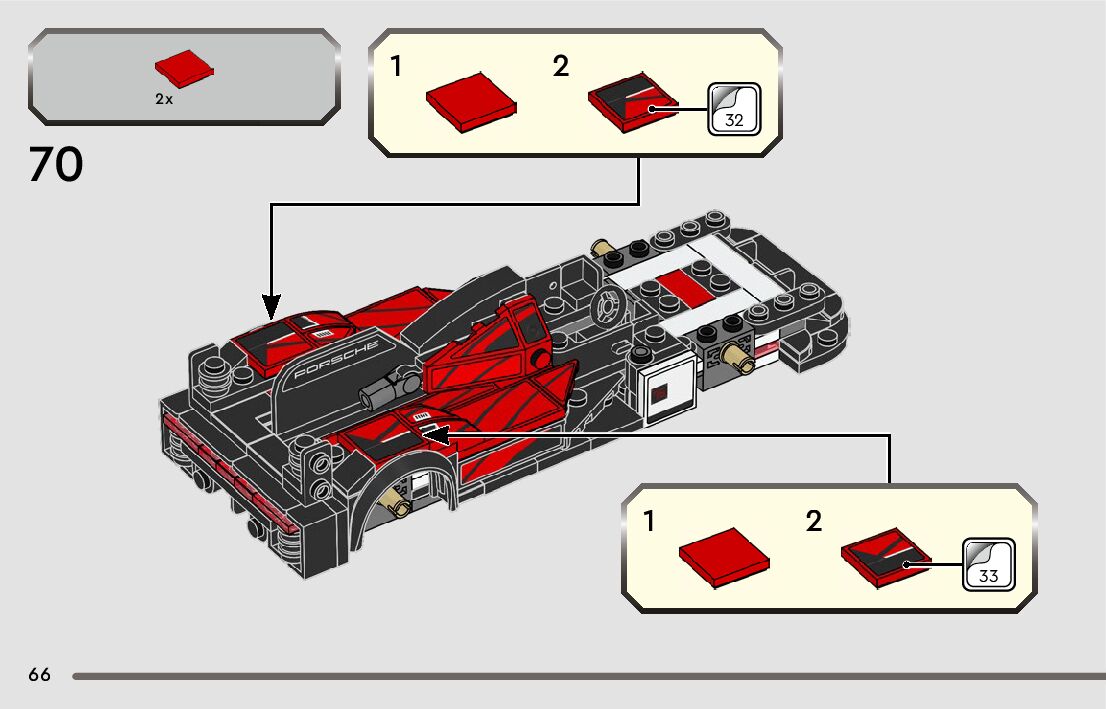 2x

70

1

2

32

PORSCHE

1

2

33

66