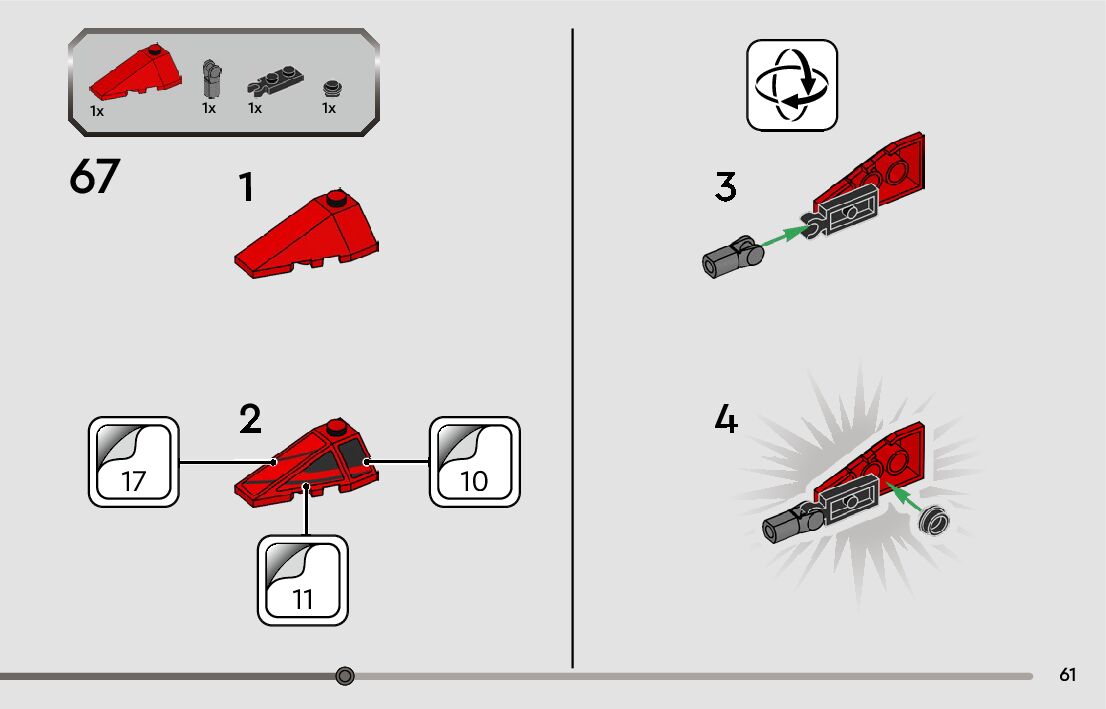 1x 1x 1x 1x

67

1

2

17

10

11

3

4

61