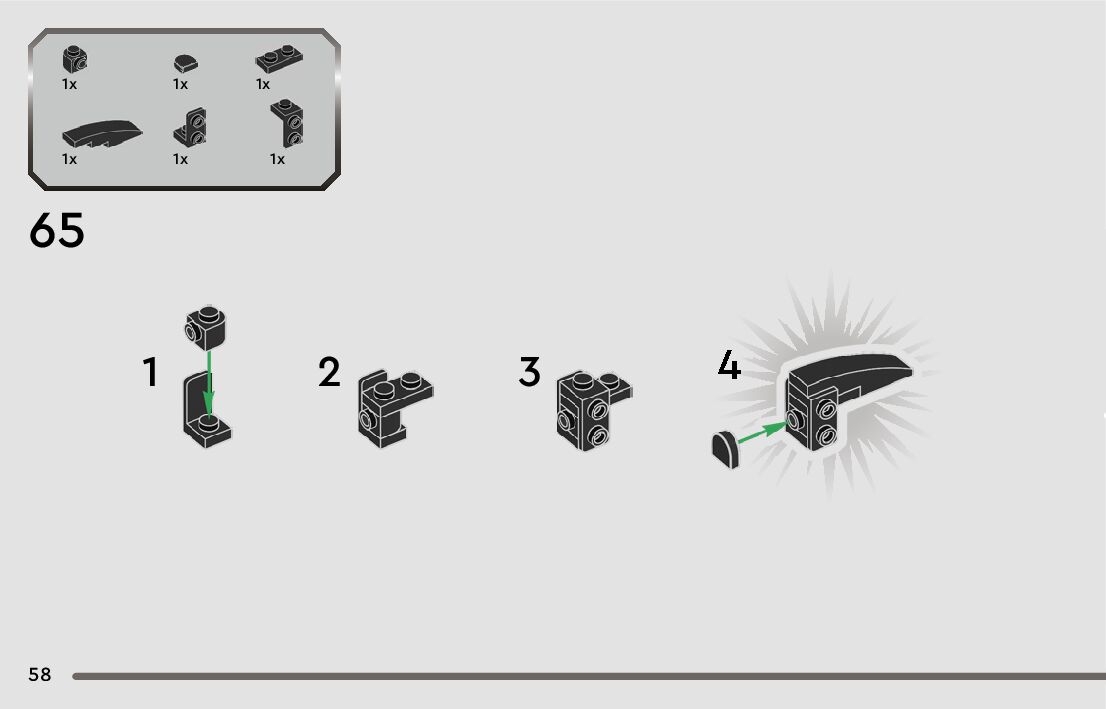 1x 1x 1x
1x 1x 1x

65

1

2

3

4

58