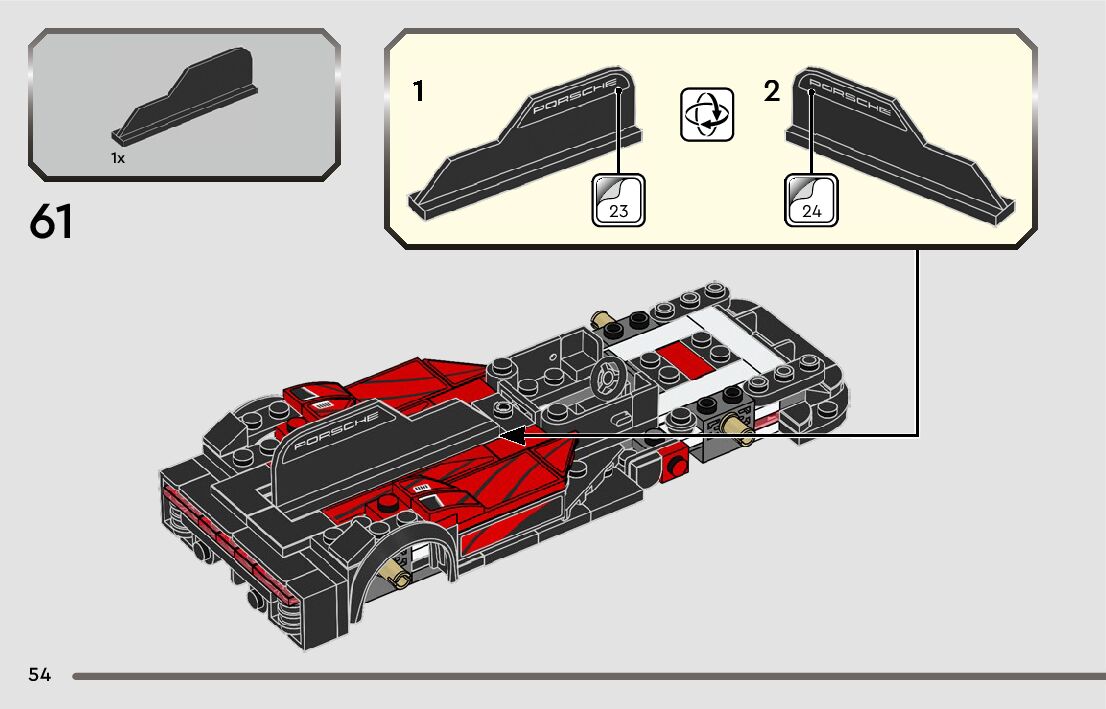 1x

61

1

PORSCHE

23

2

PORSCHE

24

PORSCHE

54