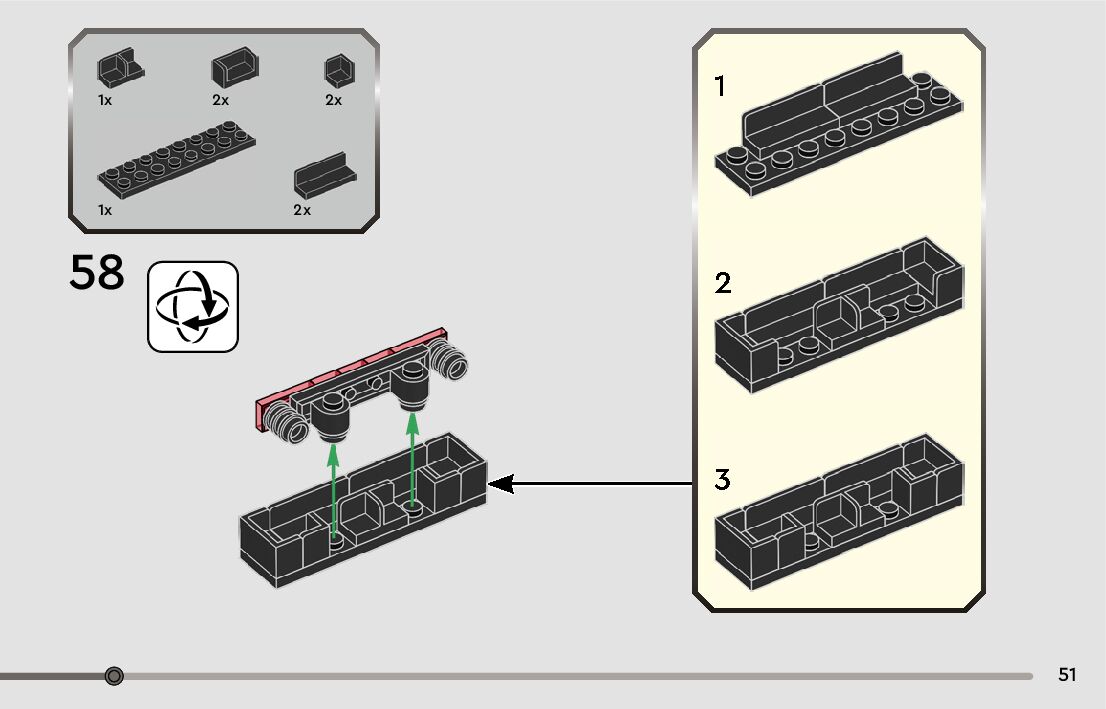 1x 2x 2x

1x 2x

58

1

2

3

51