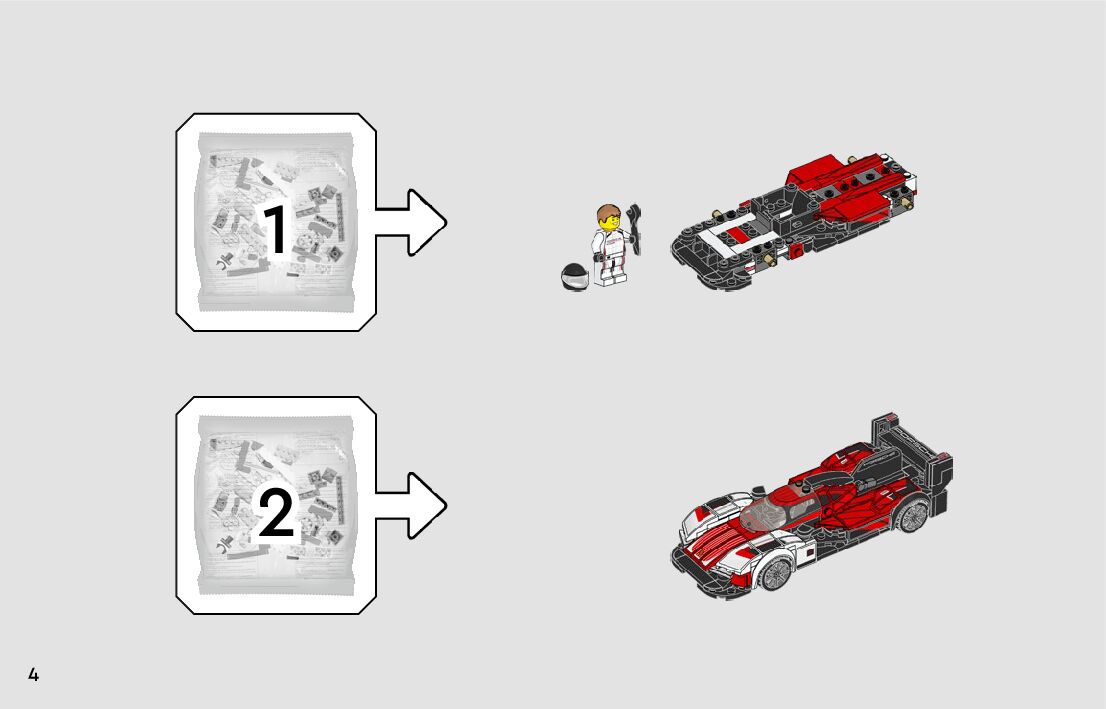 1

2

4