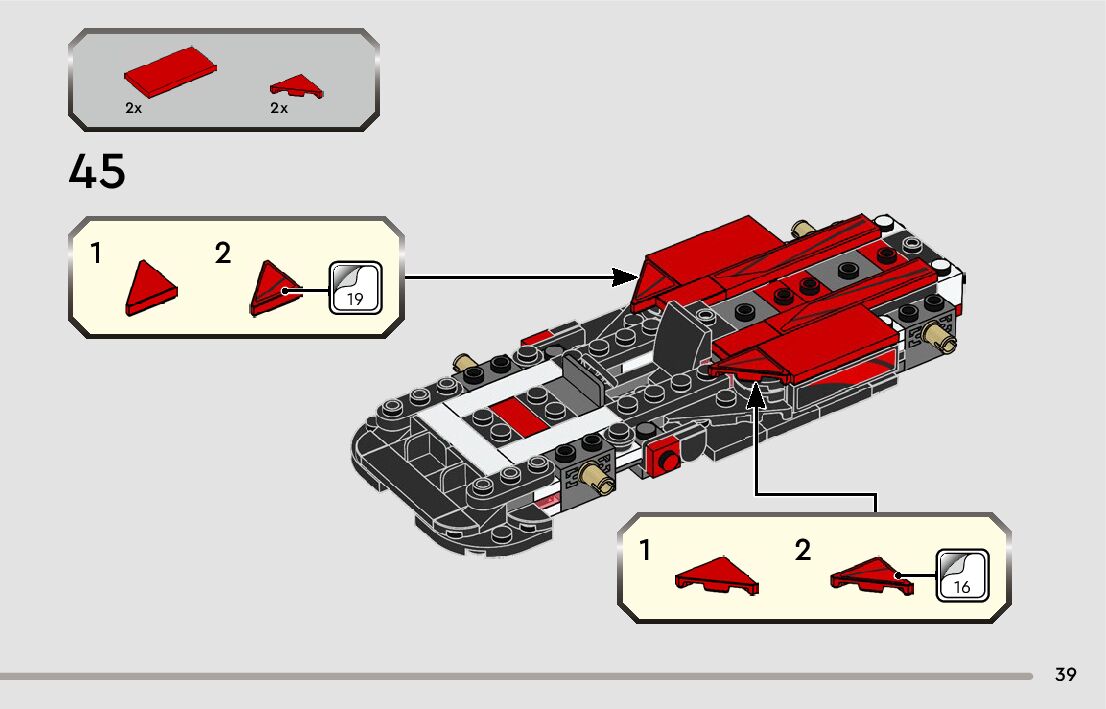 2x 2x

45

1 2 19

1 2 16

39