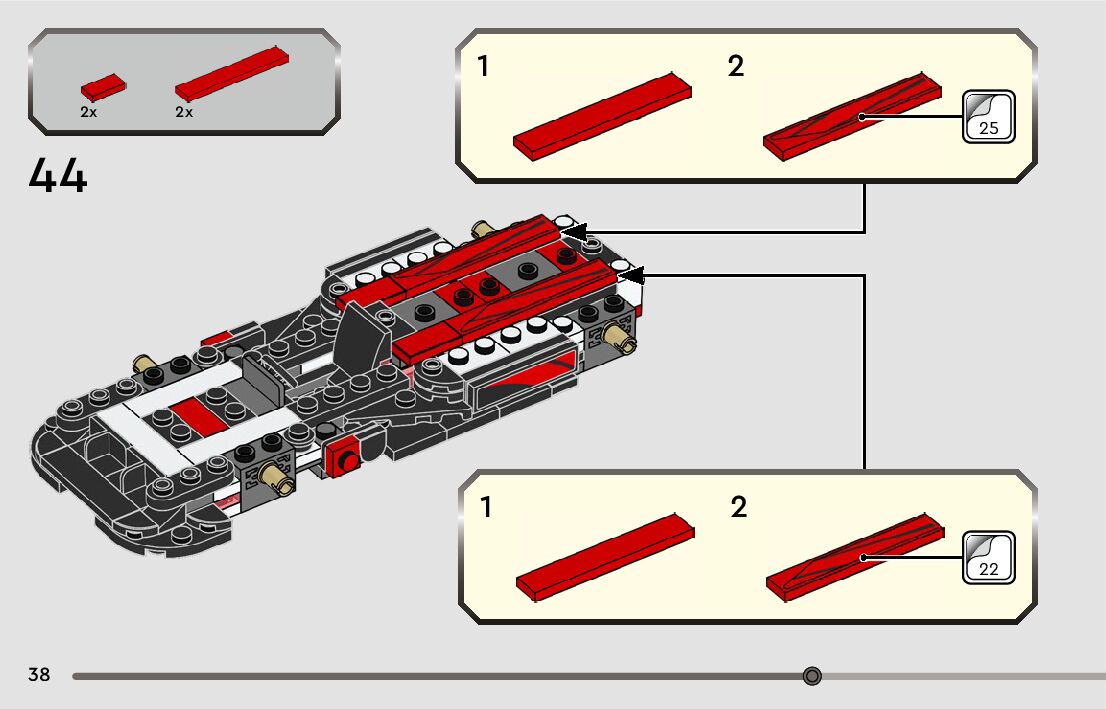 2x
2x

44

1
2
25

1
2
22

38