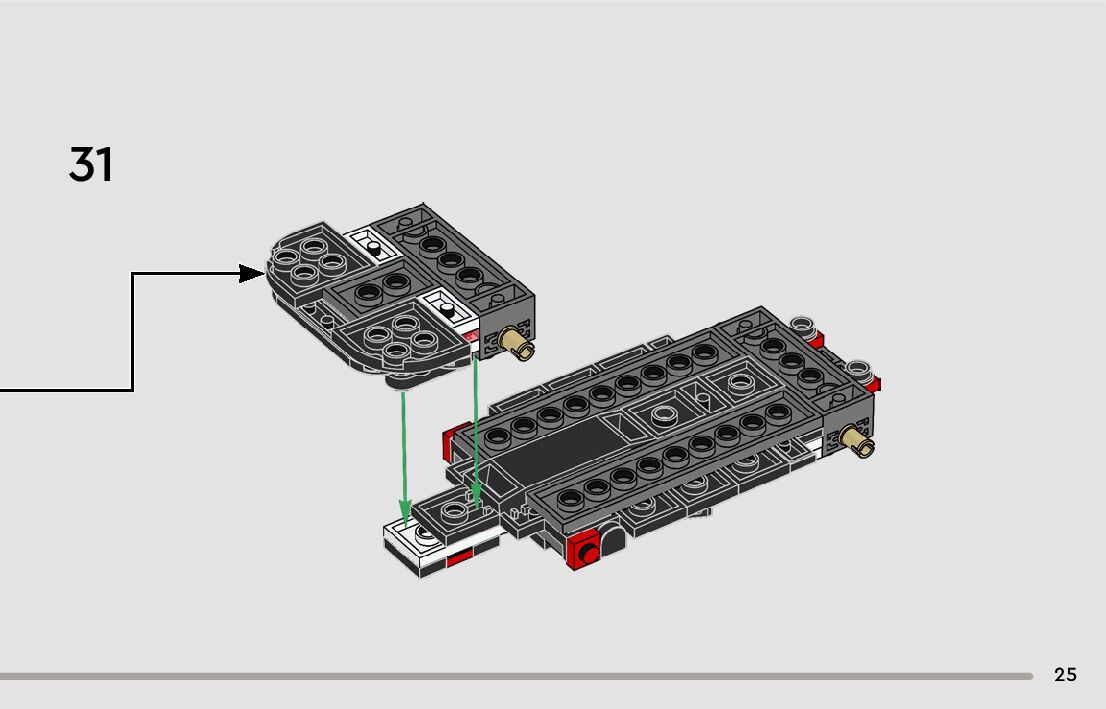 31

25