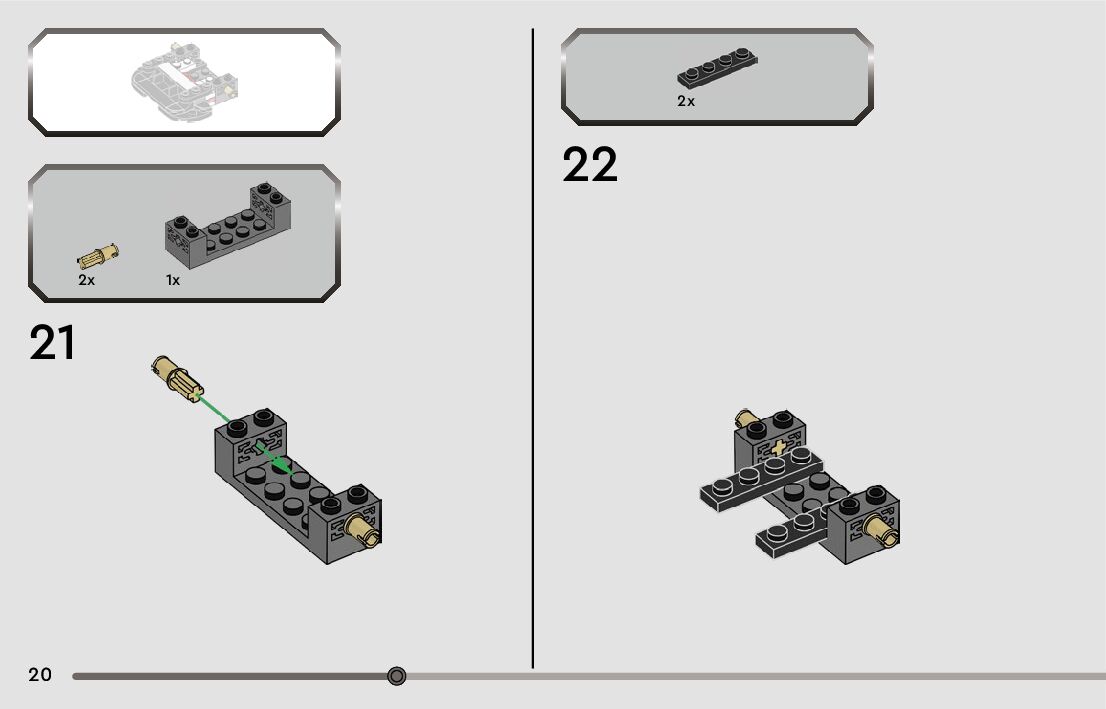 2x
1x
21
2x
22
20