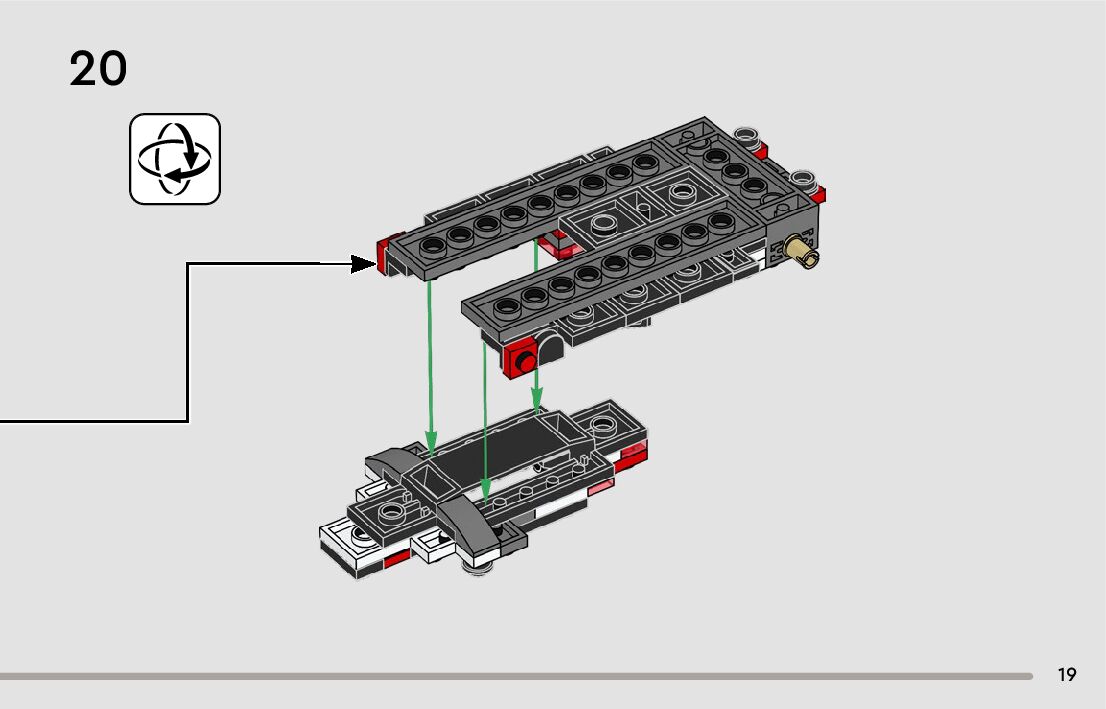 20

19