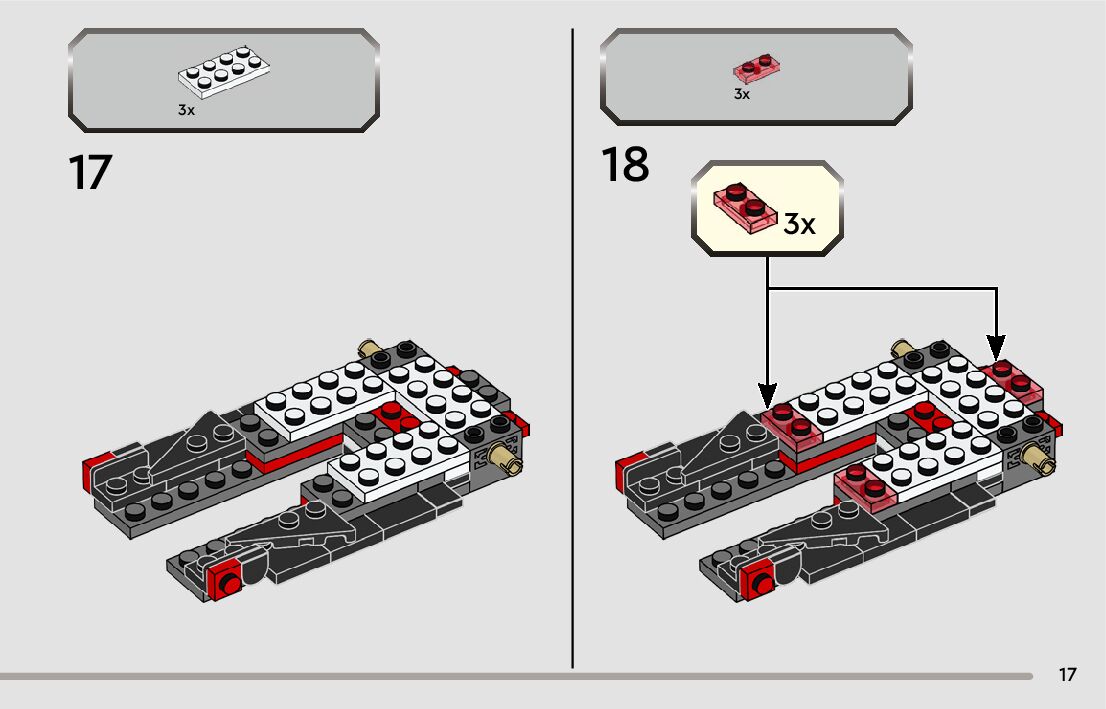 3x

17

3x

18

3x

17