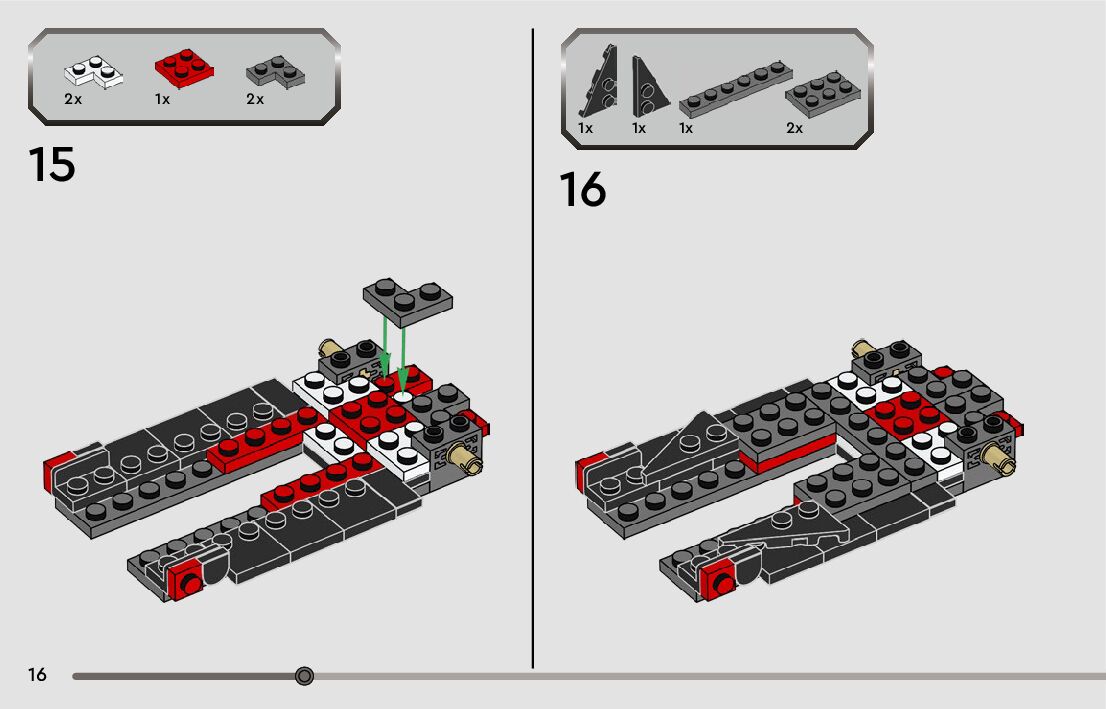 2x 1x 2x

15

1x 1x 1x 2x

16

16