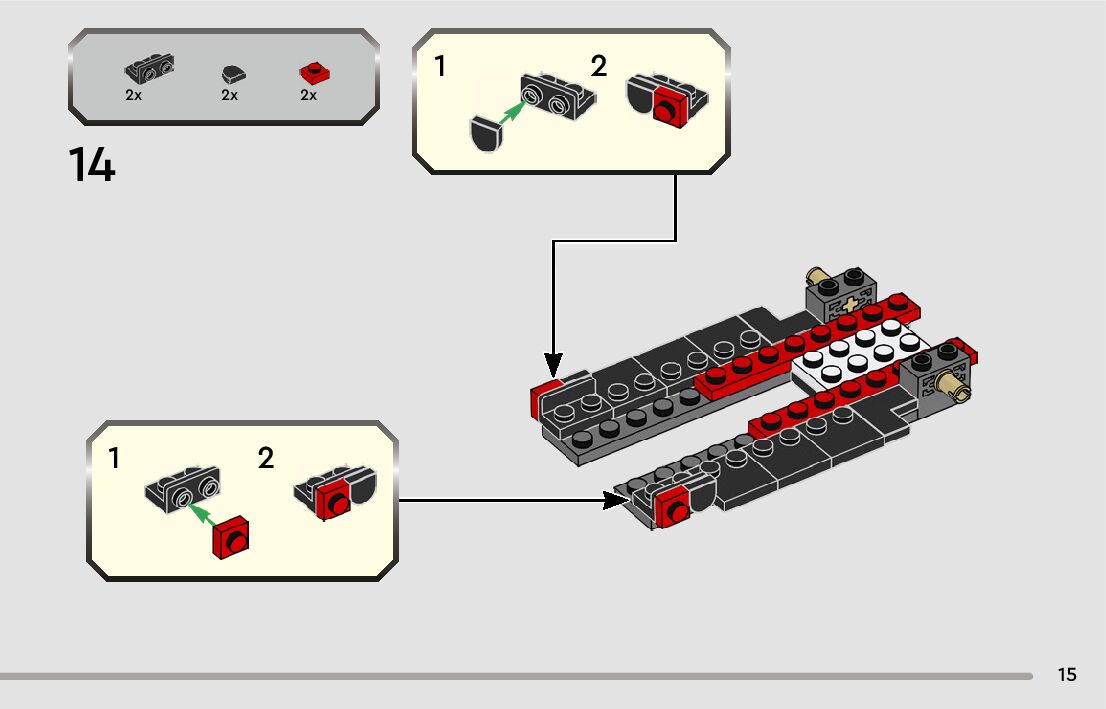 2x 2x 2x

14

1 2

1 2

15