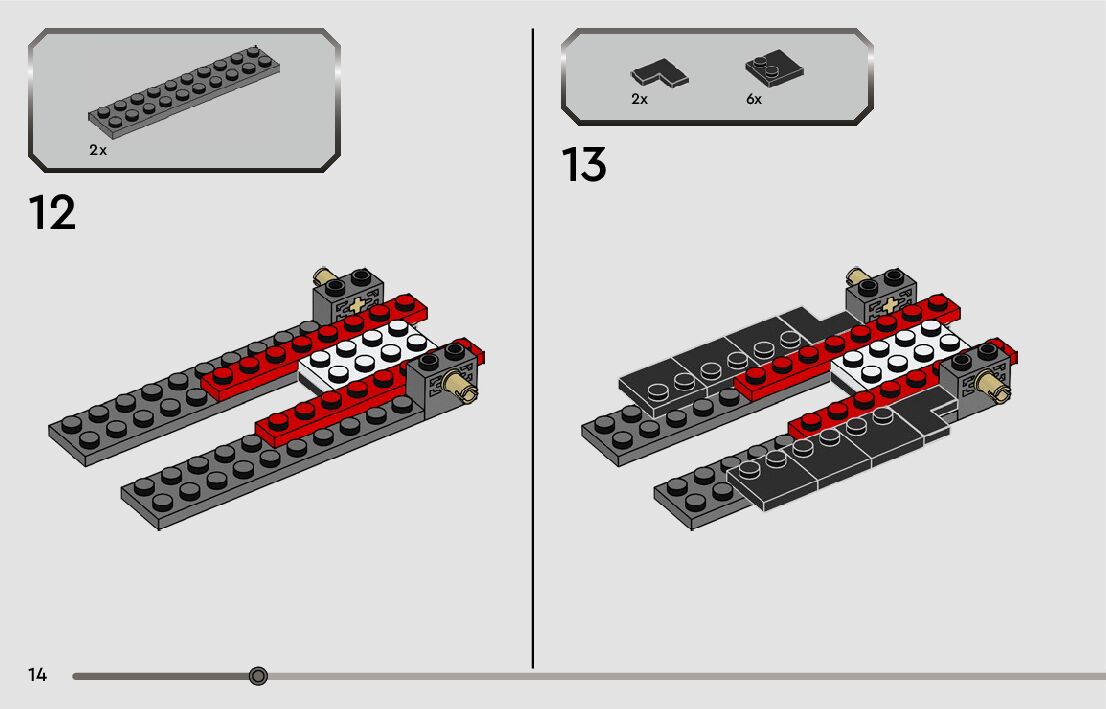 2x

12

2x

6x

13

14